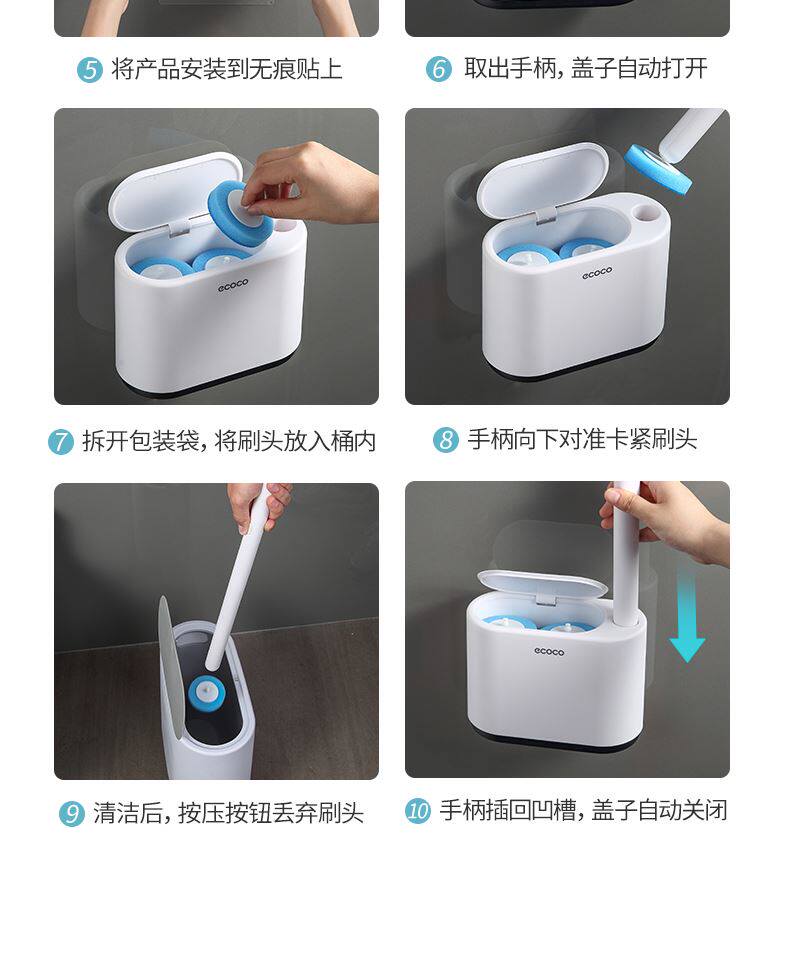 5 将产品安装到无痕贴上

6 取出手柄，盖子自动打开

ecoco

ecoco

7 拆开包装袋，将刷头放入桶内

8 手柄向下对准卡紧刷头

ecoco

9 清洁后，按压按钮丢弃刷头

10 手柄插回凹槽，盖子自动关闭