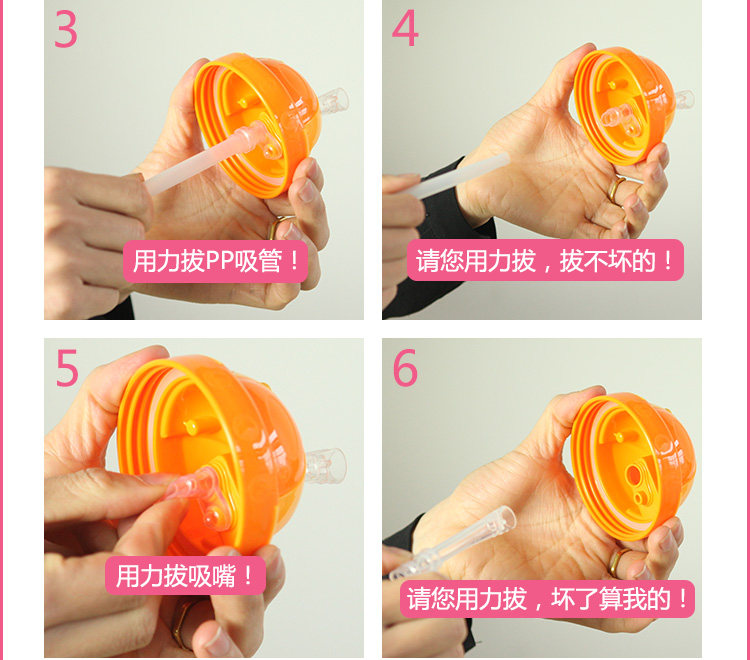 3

用力拔PP吸管！

4

请您用力拔，拔不坏的！

5

用力拔吸嘴！

6

请您用力拔，坏了算我的！