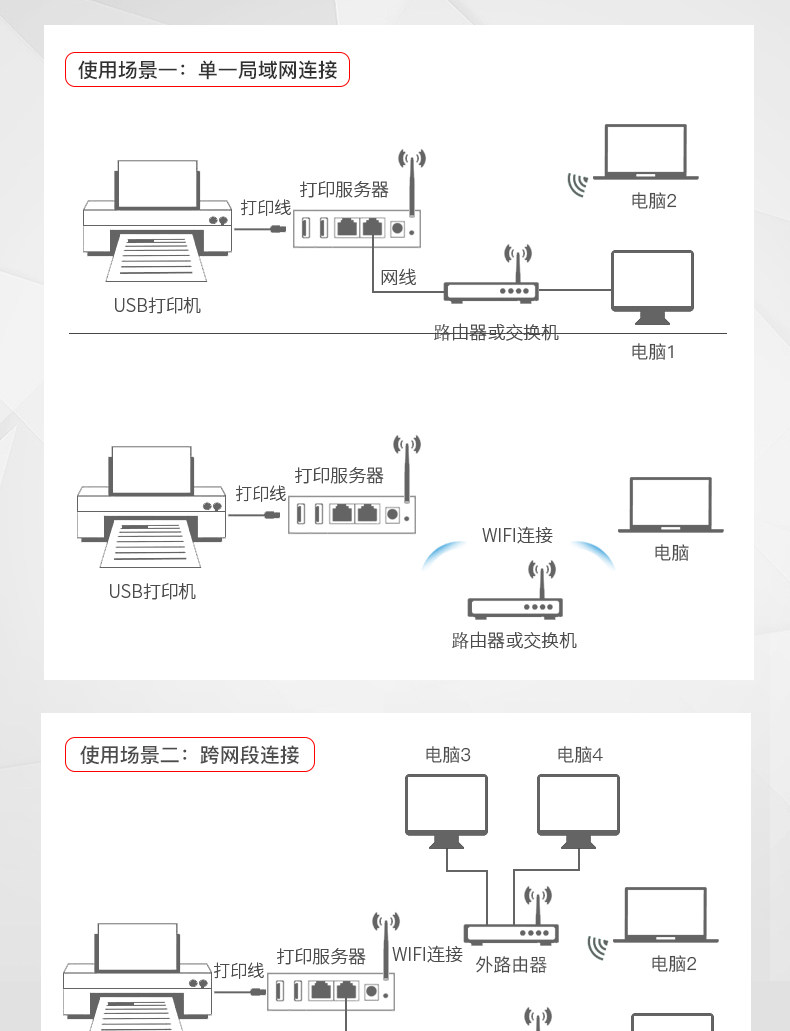 使用场景一：单一局域网连接

打印线
打印服务器
电脑2
网线
USB打印机
路由器或交换机
电脑1

打印线
打印服务器
WIFI连接
电脑
USB打印机
路由器或交换机

使用场景二：跨网段连接

电脑3
电脑4
打印线
打印服务器
WIFI连接
外路由器
电脑2