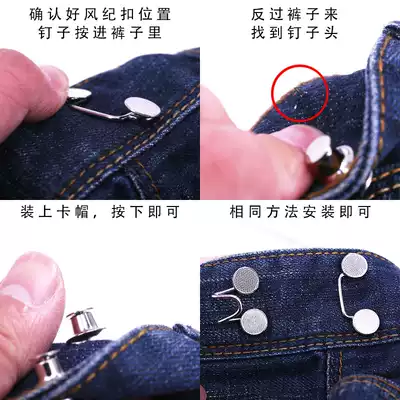 确认好风纪扣位置
钉子按进裤子里

反过裤子来
找到钉子头

装上卡帽，按下即可

相同方法安装即可