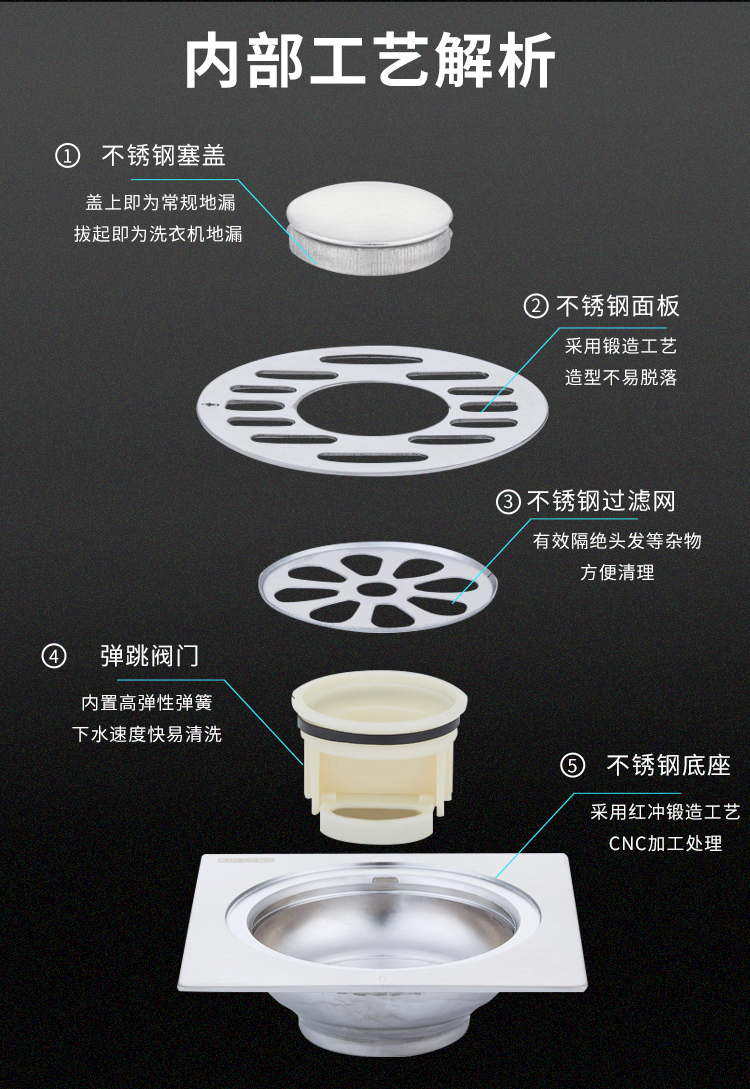 内部工艺解析

① 不锈钢塞盖

盖上即为常规地漏
拔起即为洗衣机地漏

② 不锈钢面板

采用锻造工艺
造型不易脱落

③ 不锈钢过滤网

有效隔绝头发等杂物
方便清理

④ 弹跳阀门

内置高弹性弹簧
下水速度快易清洗

⑤ 不锈钢底座

采用红冲锻造工艺
CNC加工处理