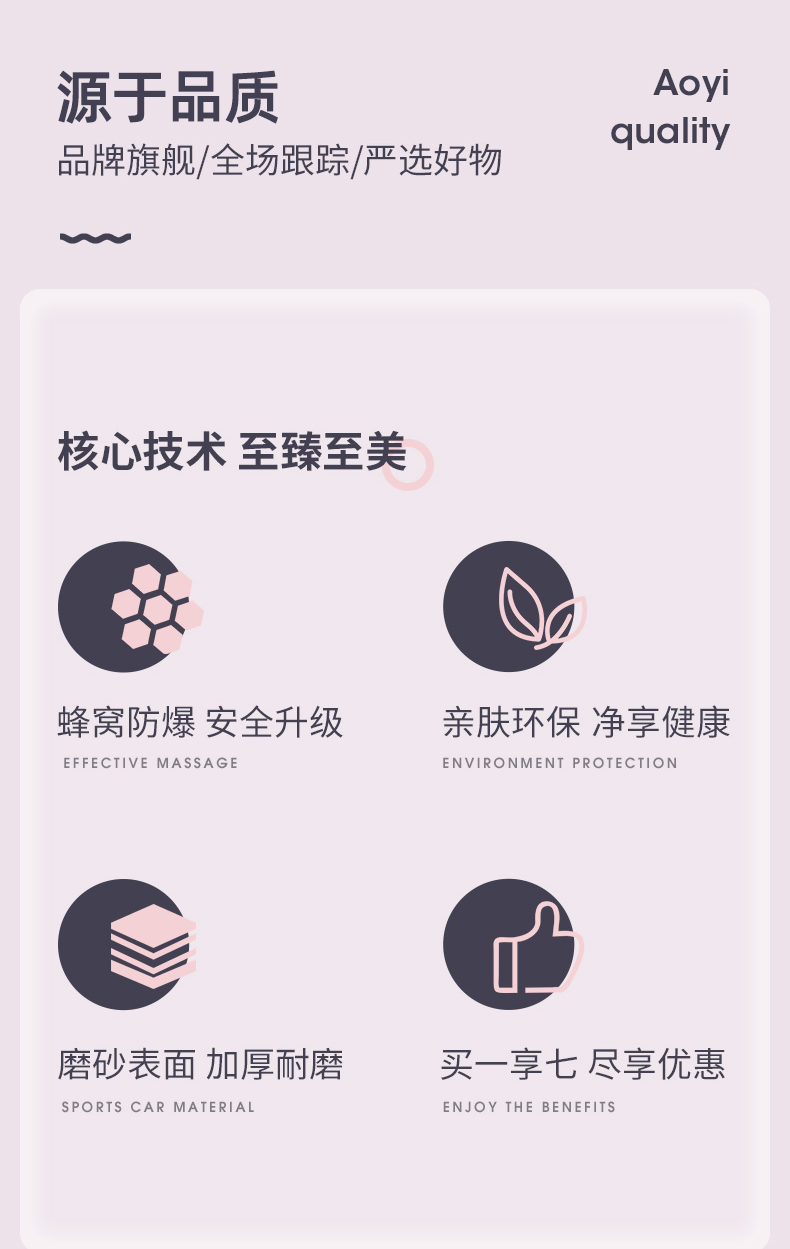 源于品质

品牌旗舰/全场跟踪/严选好物

Aoyi
quality

核心技术 至臻至美

蜂窝防爆 安全升级
EFFECTIVE MASSAGE

亲肤环保 净享健康
ENVIRONMENT PROTECTION

磨砂表面 加厚耐磨
SPORTS CAR MATERIAL

买一享七 尽享优惠
ENJOY THE BENEFITS