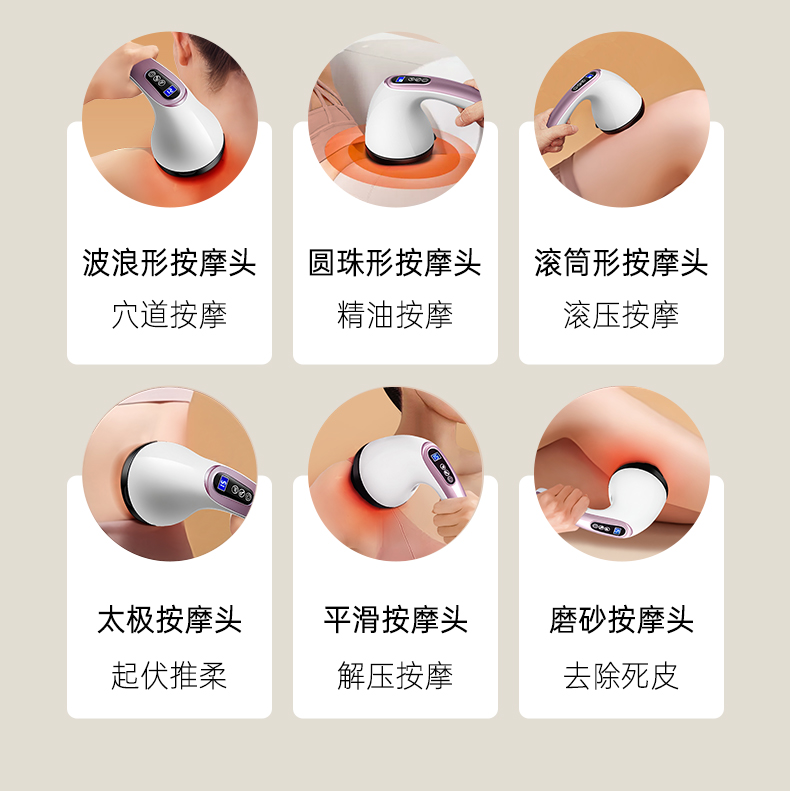 波浪形按摩头
穴道按摩

圆珠形按摩头
精油按摩

滚筒形按摩头
滚压按摩

太极按摩头
起伏推柔

平滑按摩头
解压按摩

磨砂按摩头
去除死皮