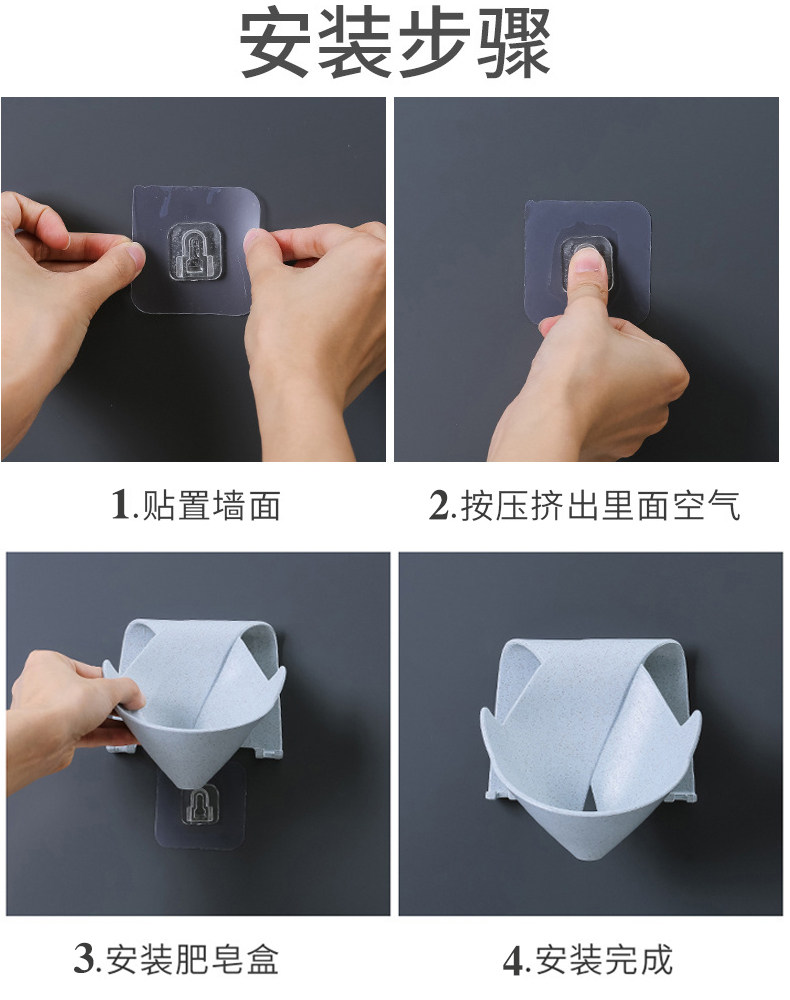 安装步骤

1.贴置墙面

2.按压挤出里面空气

3.安装肥皂盒

4.安装完成