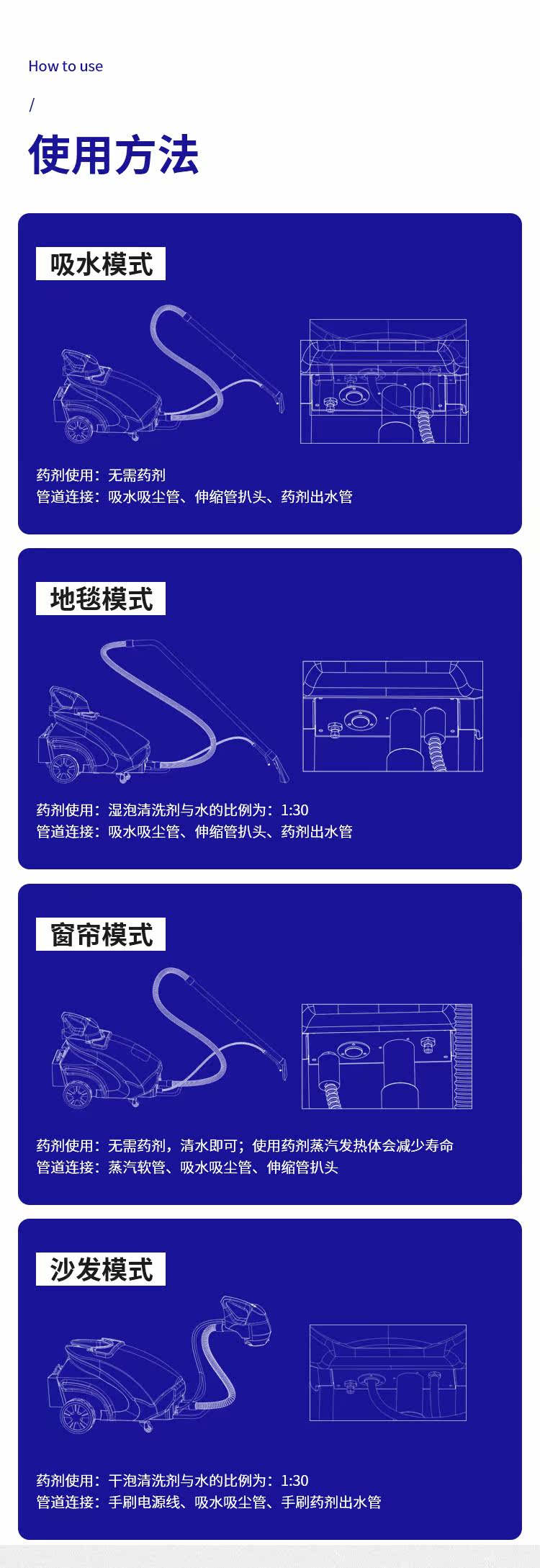 How to use

/

使用方法

吸水模式

药剂使用：无需药剂
管道连接：吸水吸尘管、伸缩管扒头、药剂出水管

地毯模式

药剂使用：湿泡清洗剂与水的比例为：1:30
管道连接：吸水吸尘管、伸缩管扒头、药剂出水管

窗帘模式

药剂使用：无需药剂，清水即可；使用药剂蒸汽发热体会减少寿命
管道连接：蒸汽软管、吸水吸尘管、伸缩管扒头

沙发模式

药剂使用：干泡清洗剂与水的比例为：1:30
管道连接：手刷电源线、吸水吸尘管、手刷药剂出水管