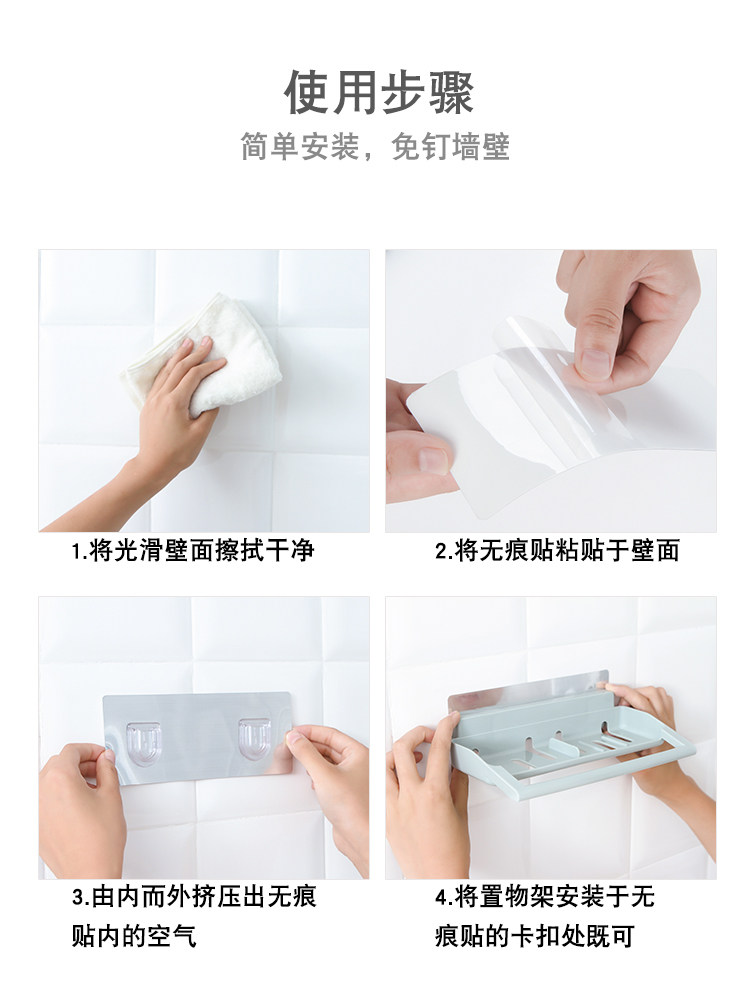 使用步骤

简单安装，免钉墙壁

1.将光滑壁面擦拭干净

2.将无痕贴粘贴于壁面

3.由内而外挤压出无痕贴内的空气

4.将置物架安装于无痕贴的卡扣处既可