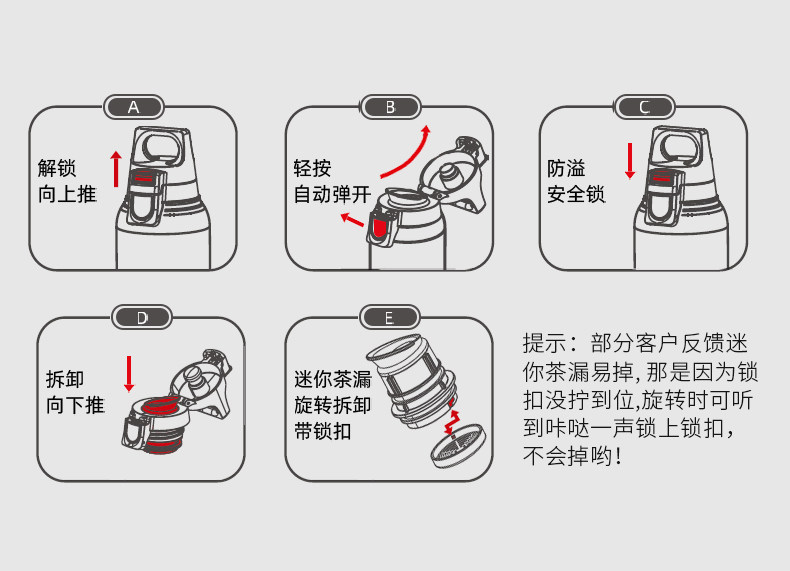 A

解锁
向上推

B

轻按
自动弹开

C

防溢
安全锁

D

拆卸
向下推

E

迷你茶漏
旋转拆卸
带锁扣

提示：部分客户反馈迷你茶漏易掉，那是因为锁扣没拧到位,旋转时可听到咔哒一声锁上锁扣，不会掉哟！