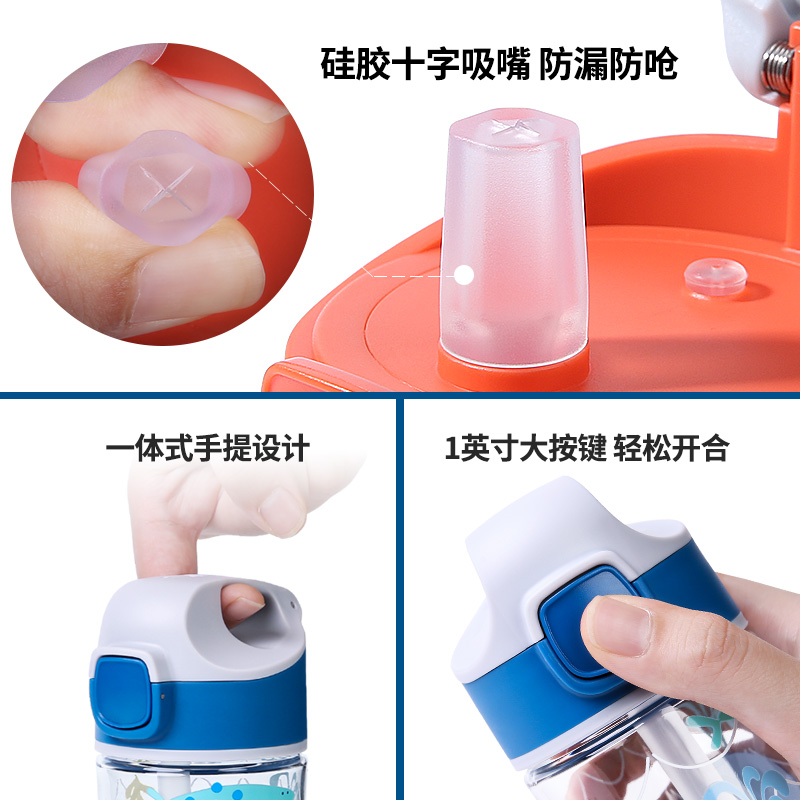 硅胶十字吸嘴 防漏防呛

一体式手提设计

1英寸大按键 轻松开合