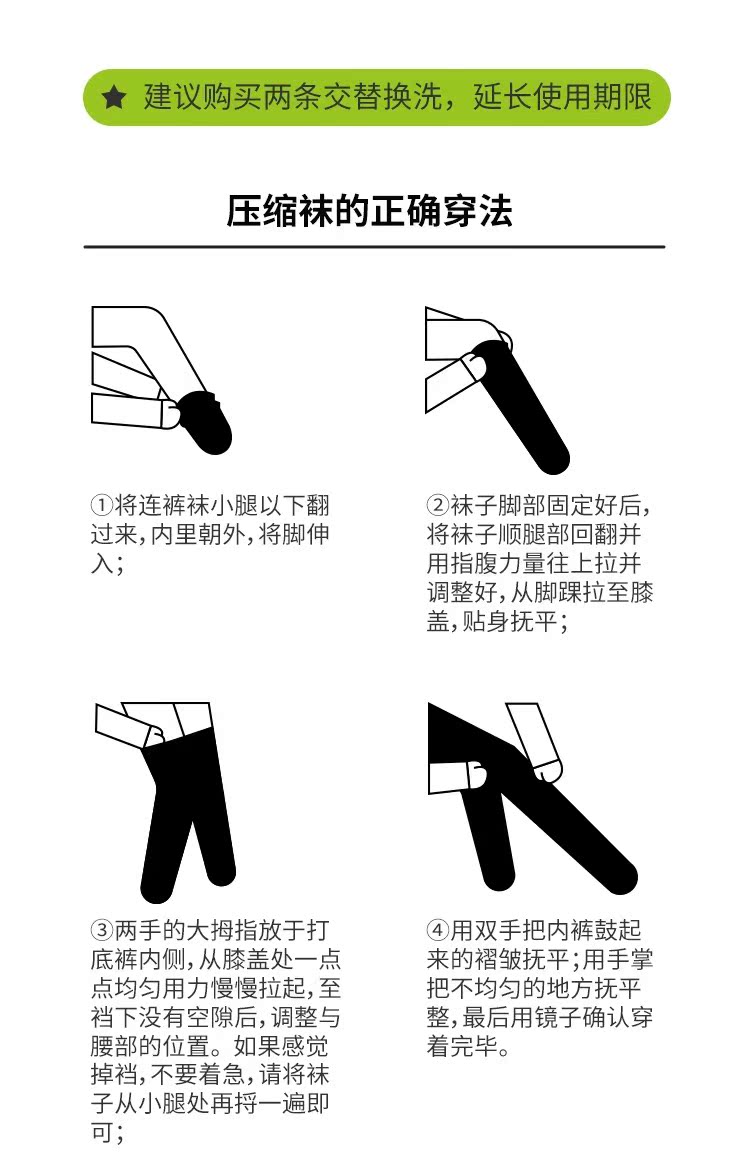 ★ 建议购买两条交替换洗，延长使用期限

压缩袜的正确穿法

①将连裤袜小腿以下翻过来,内里朝外,将脚伸入;

②袜子脚部固定好后,将袜子顺腿部回翻并用指腹力量往上拉并调整好,从脚踝拉至膝盖,贴身抚平;

③两手的大拇指放于打底裤内侧,从膝盖处一点点均匀用力慢慢拉起,至裆下没有空隙后,调整与腰部的位置。如果感觉掉裆,不要着急,请将袜子从小腿处再捋一遍即可;

④用双手把内裤鼓起来的褶皱抚平;用手掌把不均匀的地方抚平整,最后用镜子确认穿着完毕。