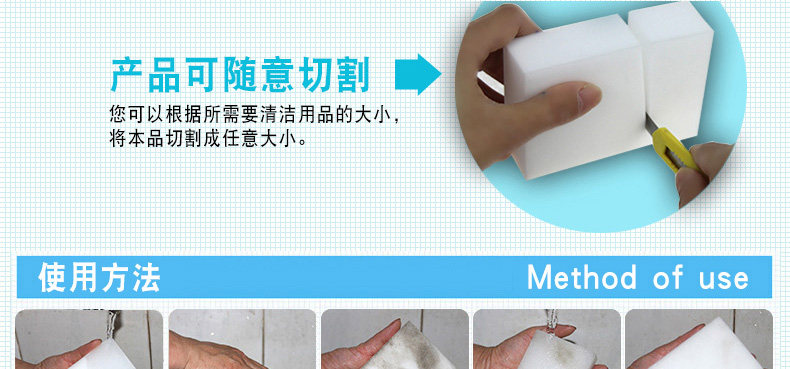 产品可随意切割

您可以根据所需要清洁用品的大小，将本品切割成任意大小。

使用方法 Method of use