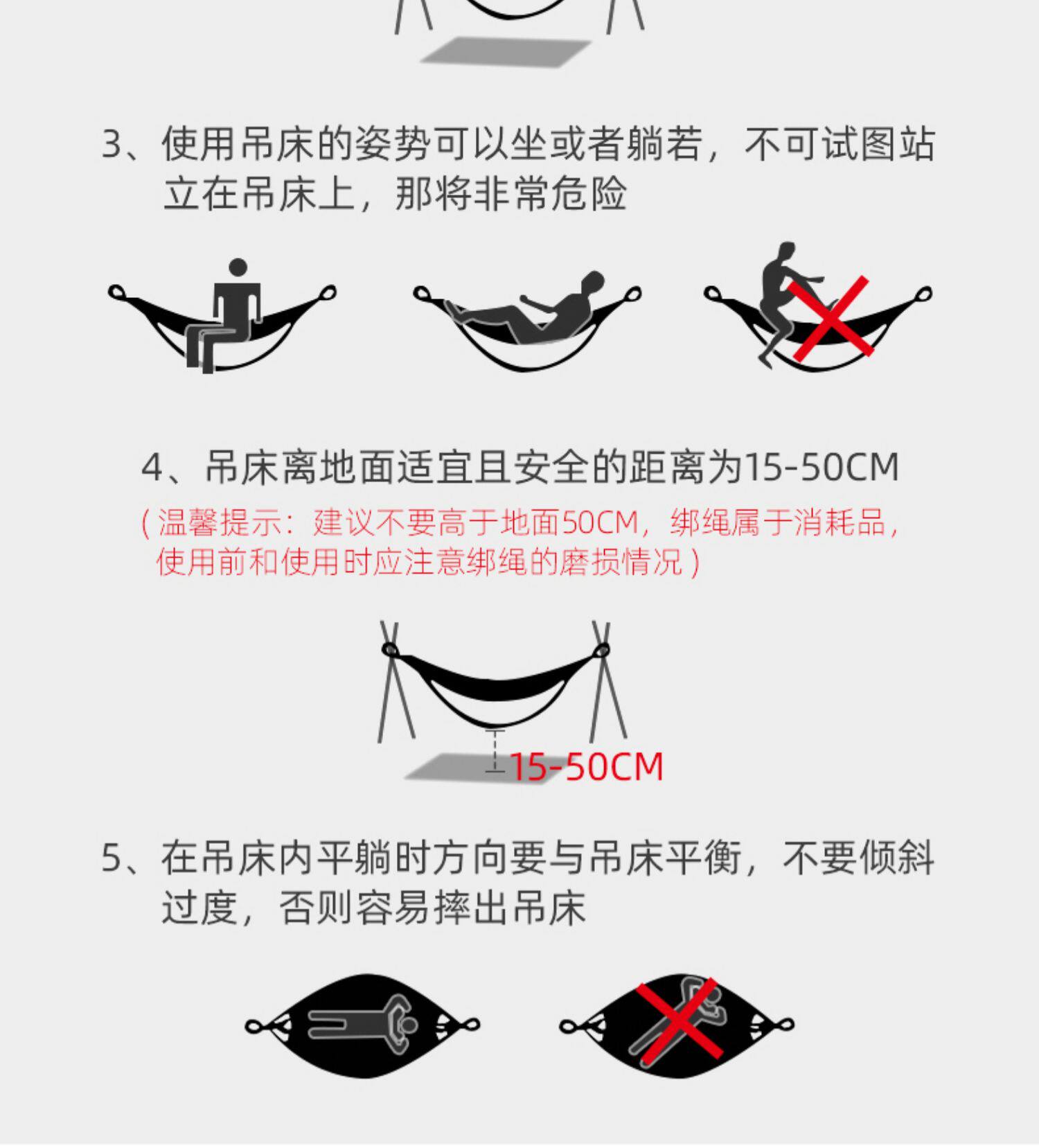 3、使用吊床的姿势可以坐或者躺若，不可试图站立在吊床上，那将非常危险

4、吊床离地面适宜且安全的距离为15-50CM

（温馨提示：建议不要高于地面50CM，绑绳属于消耗品，使用前和使用时应注意绑绳的磨损情况）

15-50CM

5、在吊床内平躺时方向要与吊床平衡，不要倾斜过度，否则容易摔出吊床