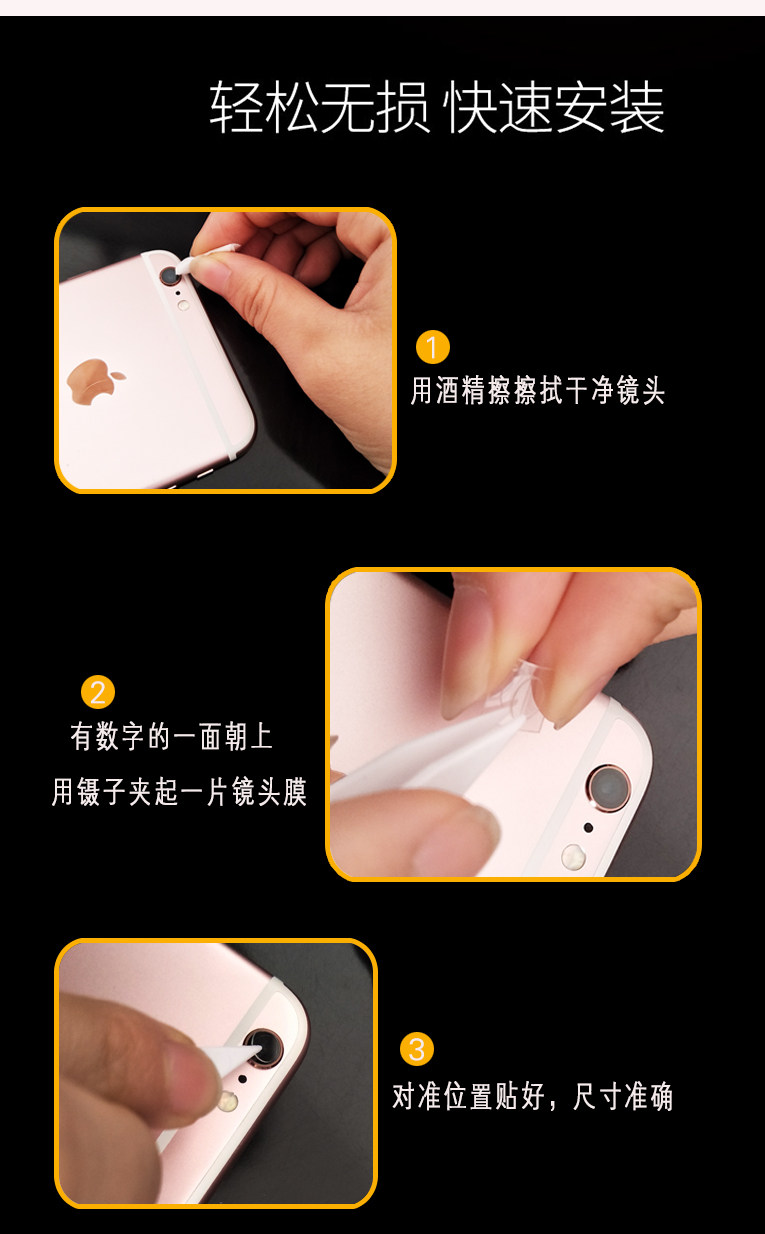 轻松无损 快速安装

1
用酒精擦擦拭干净镜头

2
有数字的一面朝上
用镊子夹起一片镜头膜

3
对准位置贴好，尺寸准确