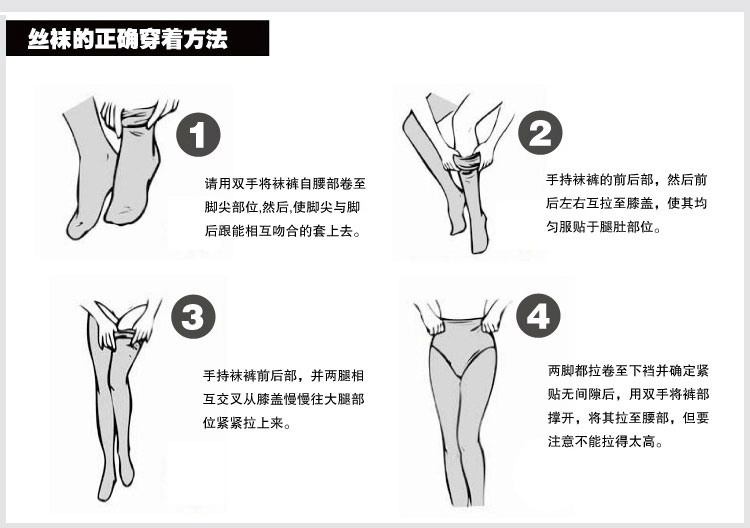 丝袜的正确穿着方法

1

请用双手将袜裤自腰部卷至脚尖部位,然后,使脚尖与脚后跟能相互吻合的套上去。

2

手持袜裤的前后部，然后前后左右互拉至膝盖，使其均匀服贴于腿肚部位。

3

手持袜裤前后部，并两腿相互交叉从膝盖慢慢往大腿部位紧紧拉上来。

4

两脚都拉卷至下裆并确定紧贴无间隙后，用双手将裤部撑开，将其拉至腰部，但要注意不能拉得太高。