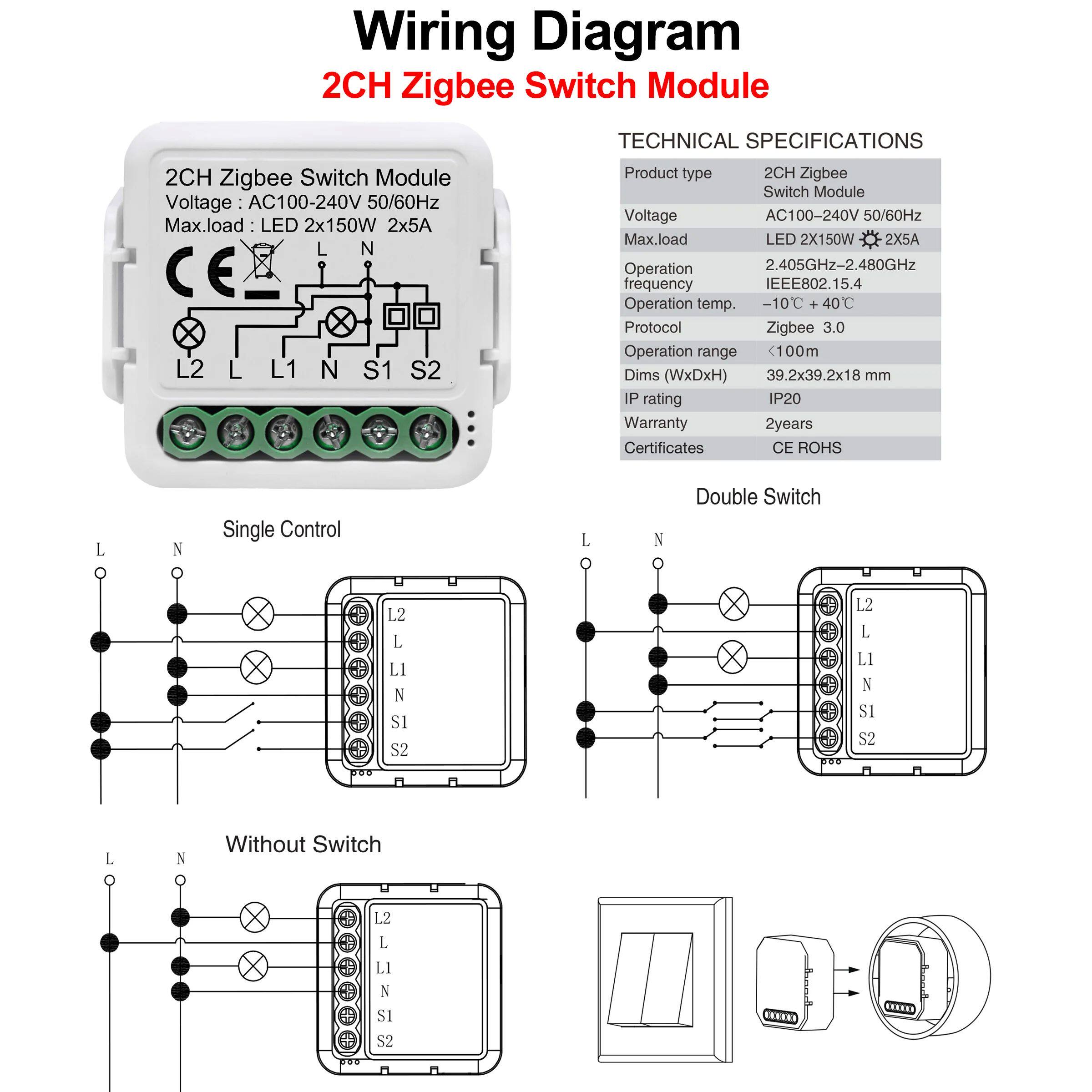 Wiring Diagram
2CH Zigbee Switch Module

2CH Zigbee Switch Module
Voltage : AC100-240V 50/60Hz
Max.load : LED 2x150W 2x5A
CE
L N
L2 L L1 N S1 S2

TECHNICAL SPECIFICATIONS

| Product type | 2CH Zigbee Switch Module |
|---|---|
| Voltage | AC100–240V 50/60Hz |
| Max.load | LED 2X150W 2X5A |
| Operation frequency | 2.405GHz–2.480GHz IEEE802.15.4 |
| Operation temp. | –10℃ + 40℃ |
| Protocol | Zigbee 3.0 |
| Operation range | <100m |
| Dims (WxDxH) | 39.2x39.2x18 mm |
| IP rating | IP20 |
| Warranty | 2years |
| Certificates | CE ROHS |

Single Control
L N
L2 L L1 N S1 S2

Double Switch
L N
L2 L L1 N S1 S2

Without Switch
L N
L2 L L1 N S1 S2