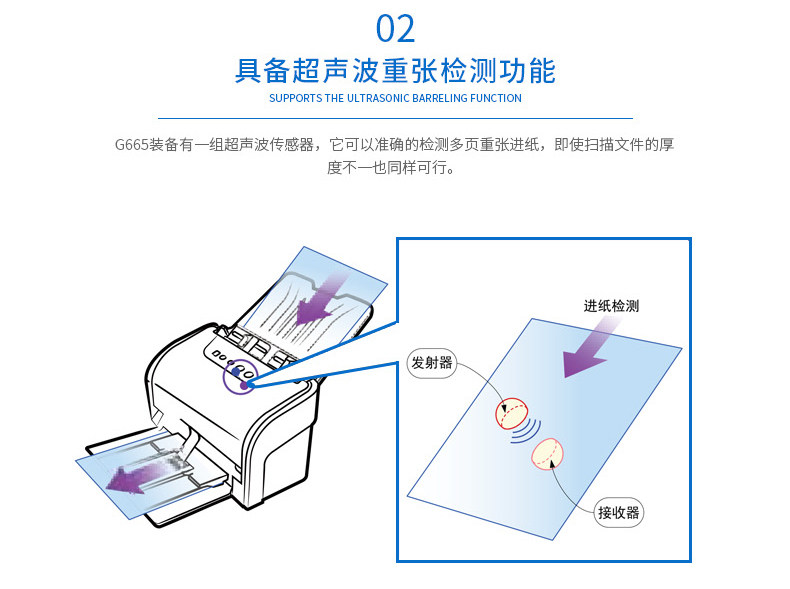 02

具备超声波重张检测功能

SUPPORTS THE ULTRASONIC BARRELING FUNCTION

G665装备有一组超声波传感器，它可以准确的检测多页重张进纸，即使扫描文件的厚度不一也同样可行。

进纸检测

发射器

接收器