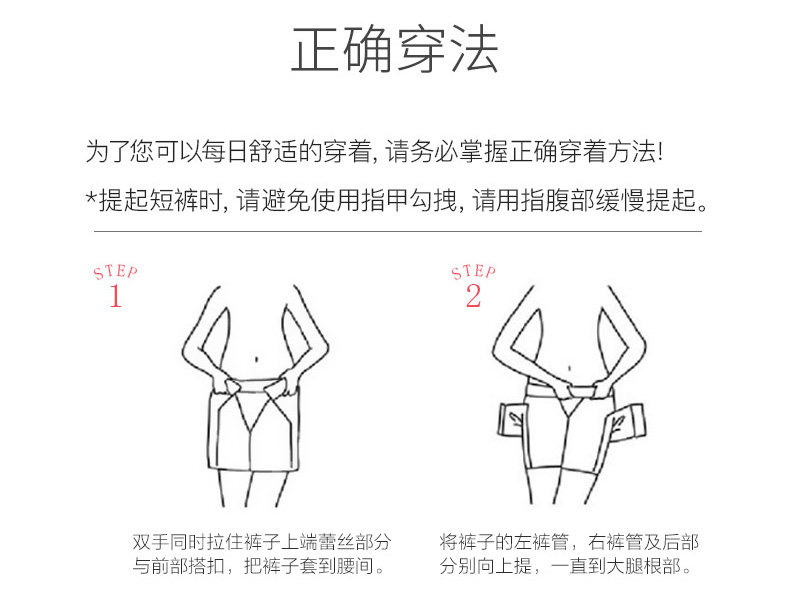 正确穿法

为了您可以每日舒适的穿着, 请务必掌握正确穿着方法!

*提起短裤时, 请避免使用指甲勾拽, 请用指腹部缓慢提起。

STEP 1

双手同时拉住裤子上端蕾丝部分与前部搭扣，把裤子套到腰间。

STEP 2

将裤子的左裤管，右裤管及后部分别向上提，一直到大腿根部。