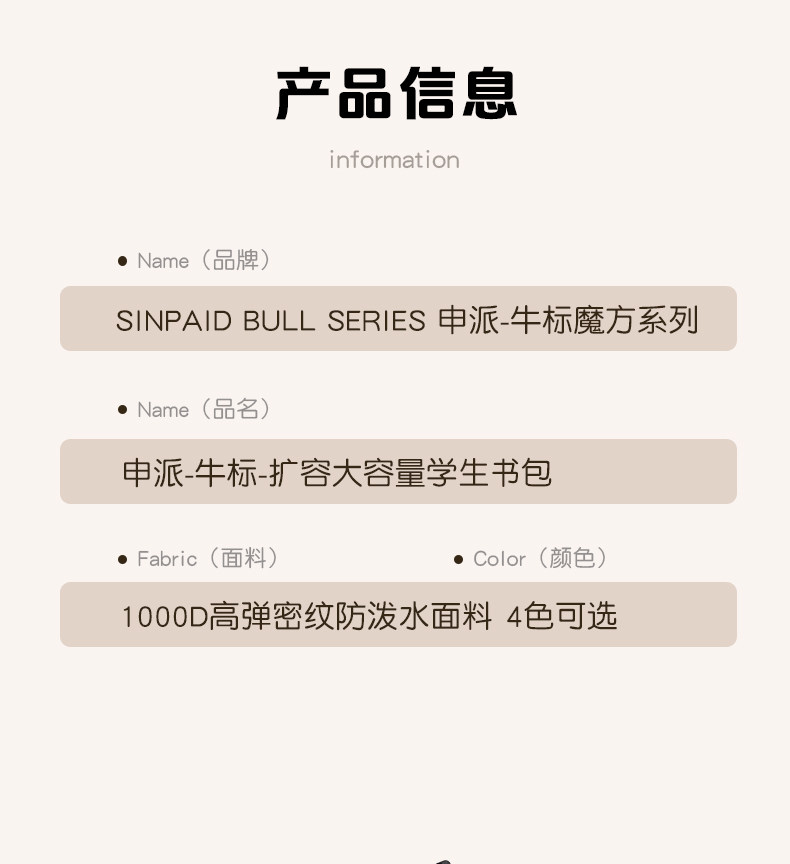 产品信息

information

• Name（品牌）

SINPAID BULL SERIES 申派-牛标魔方系列

• Name（品名）

申派-牛标-扩容大容量学生书包

• Fabric（面料） • Color（颜色）

1000D高弹密纹防泼水面料 4色可选