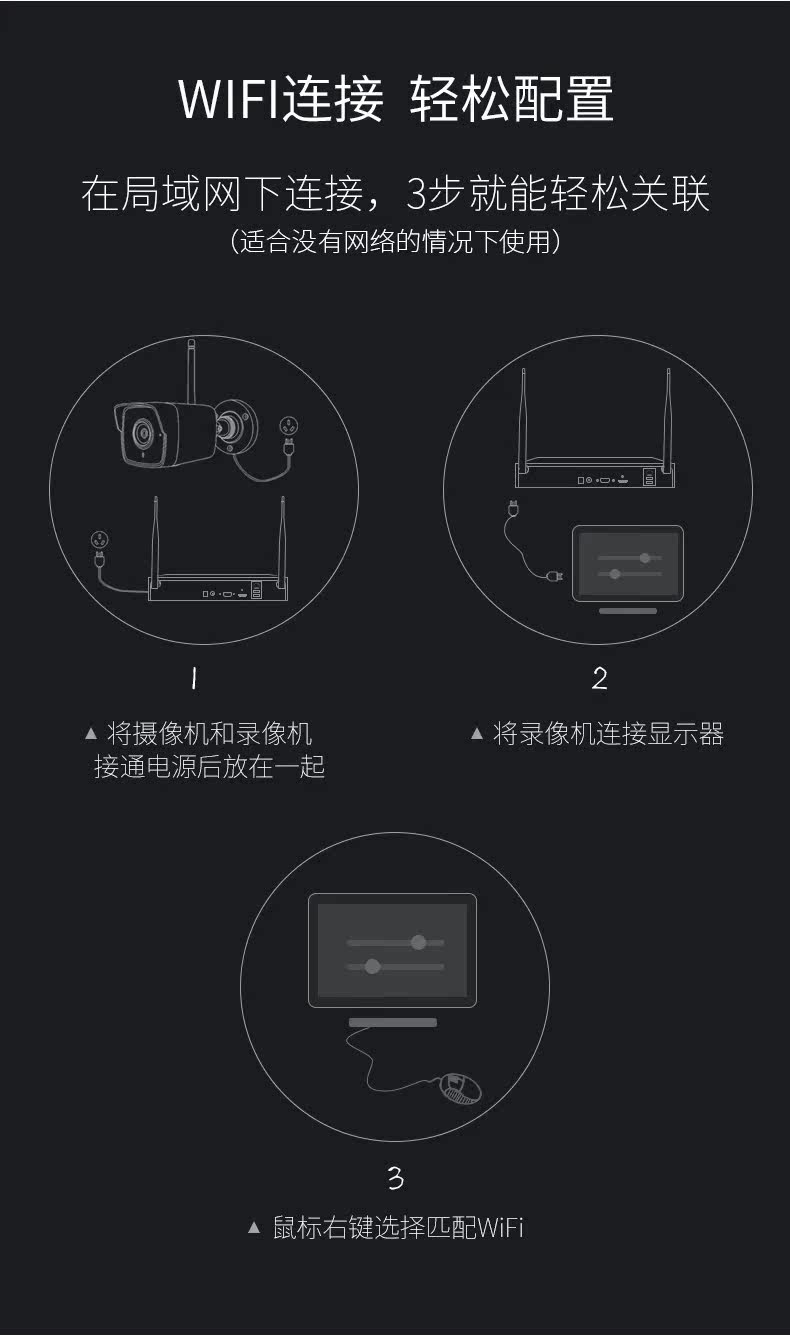 WIFI连接 轻松配置

在局域网下连接，3步就能轻松关联
（适合没有网络的情况下使用）

1

▲ 将摄像机和录像机接通电源后放在一起

2

▲ 将录像机连接显示器

3

▲ 鼠标右键选择匹配WiFi