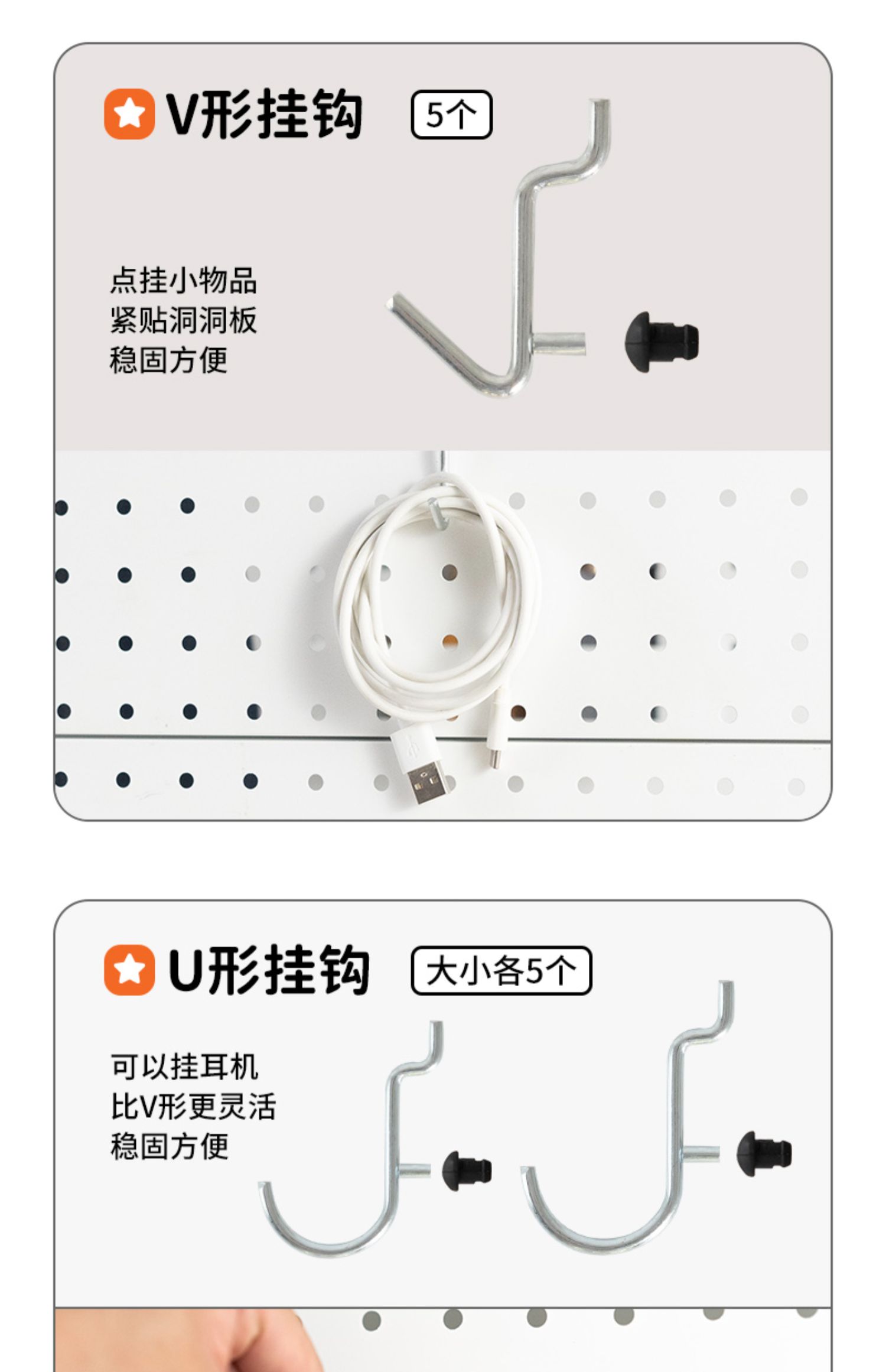 V形挂钩 5个

点挂小物品
紧贴洞洞板
稳固方便

U形挂钩 大小各5个

可以挂耳机
比V形更灵活
稳固方便