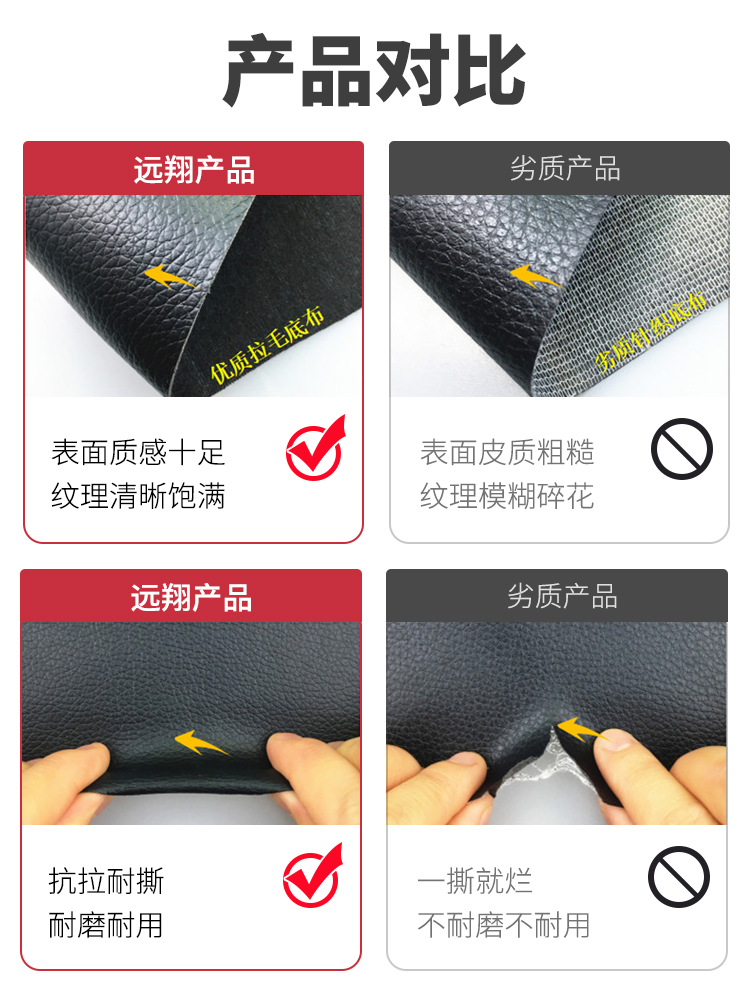 产品对比

远翔产品

优质拉毛底布

表面质感十足
纹理清晰饱满

劣质产品

劣质针织底布

表面皮质粗糙
纹理模糊碎花

远翔产品

抗拉耐撕
耐磨耐用

劣质产品

一撕就烂
不耐磨不耐用