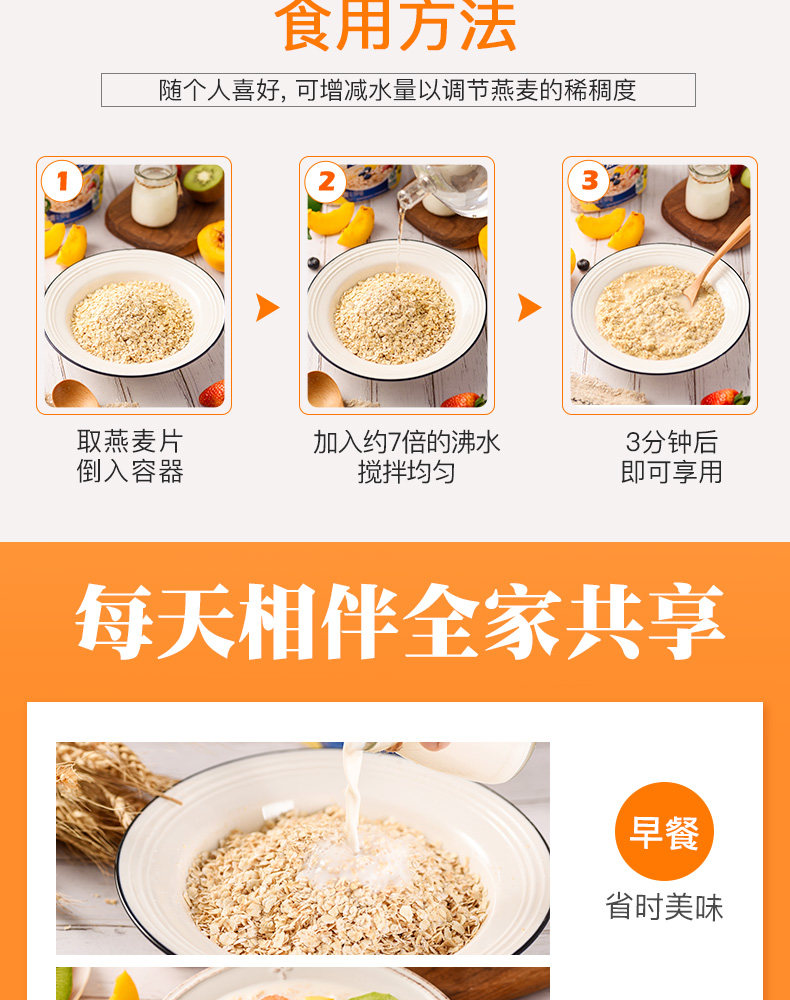 食用方法

随个人喜好, 可增减水量以调节燕麦的稀稠度

1

取燕麦片
倒入容器

2

加入约7倍的沸水
搅拌均匀

3

3分钟后
即可享用

每天相伴全家共享

早餐

省时美味