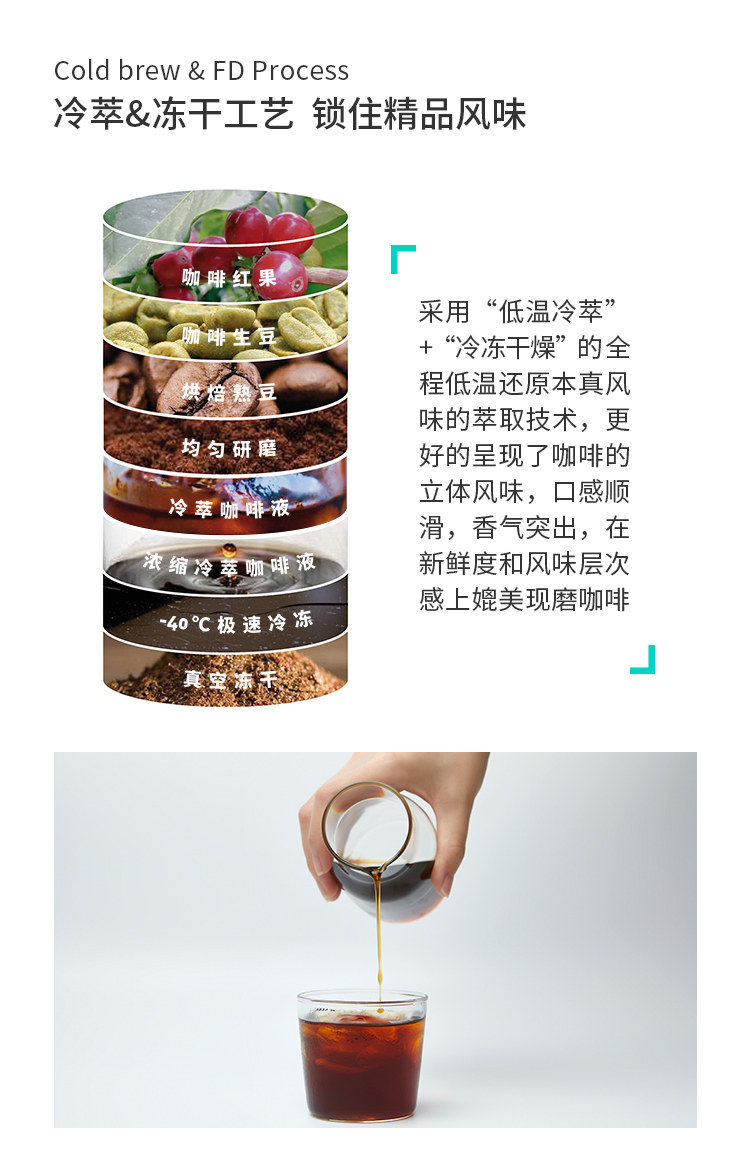 Cold brew & FD Process
冷萃&冻干工艺 锁住精品风味

咖啡红果
咖啡生豆
烘焙熟豆
均匀研磨
冷萃咖啡液
浓缩冷萃咖啡液
-40℃极速冷冻
真空冻干

采用“低温冷萃”+“冷冻干燥”的全程低温还原本真风味的萃取技术，更好的呈现了咖啡的立体风味，口感顺滑，香气突出，在新鲜度和风味层次感上媲美现磨咖啡