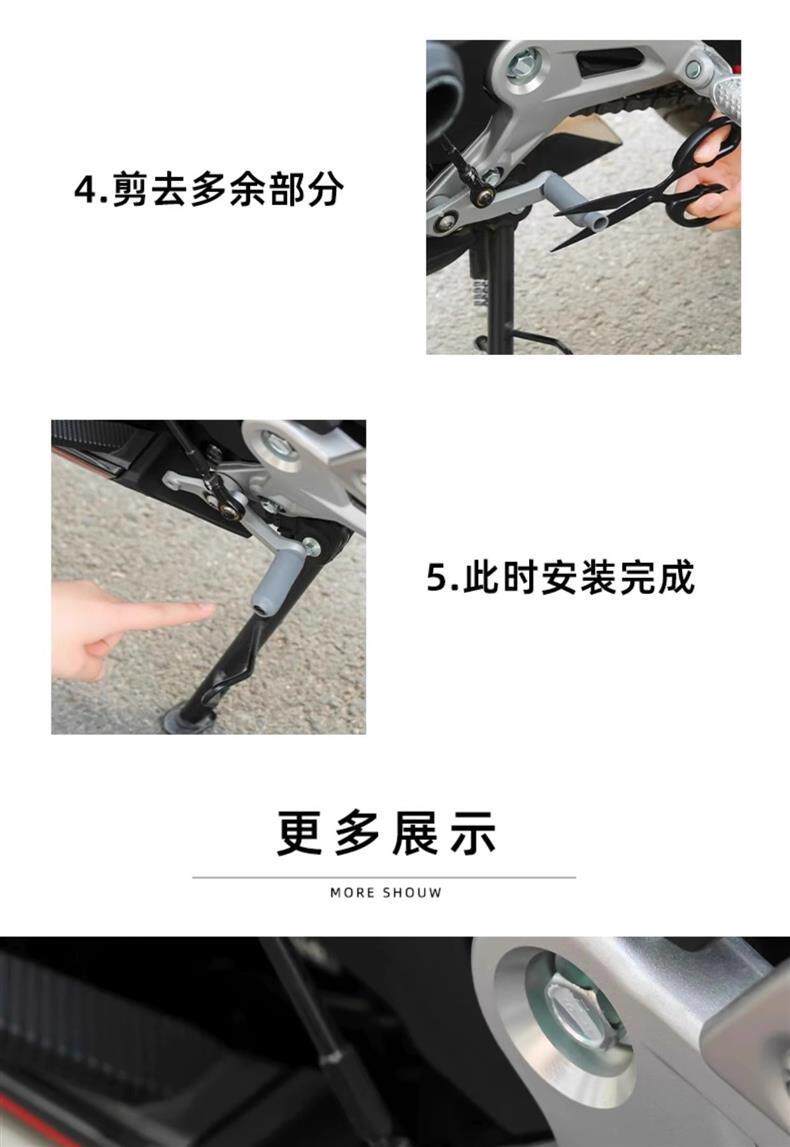 4.剪去多余部分

5.此时安装完成

更多展示

MORE SHOUW