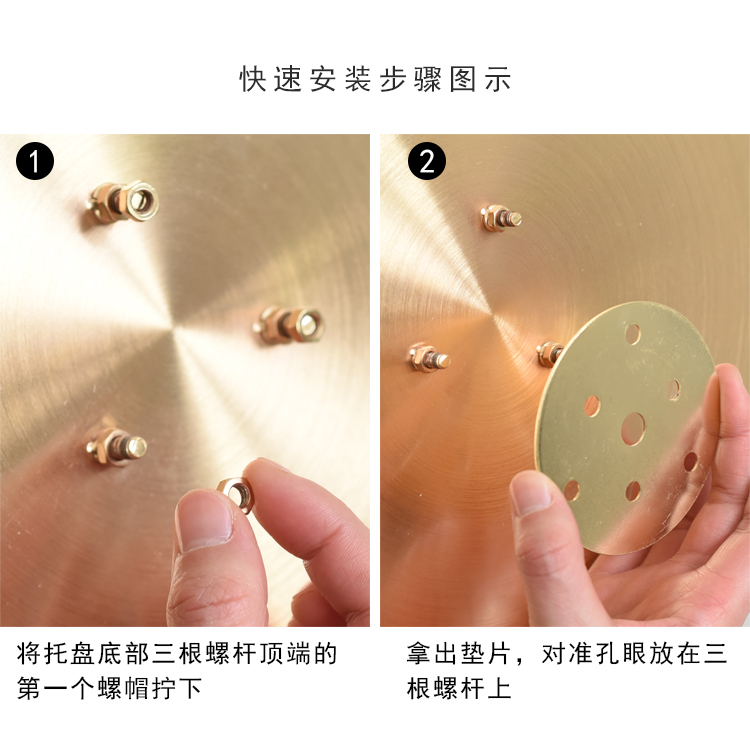 快速安装步骤图示

1

将托盘底部三根螺杆顶端的第一个螺帽拧下

2

拿出垫片，对准孔眼放在三根螺杆上