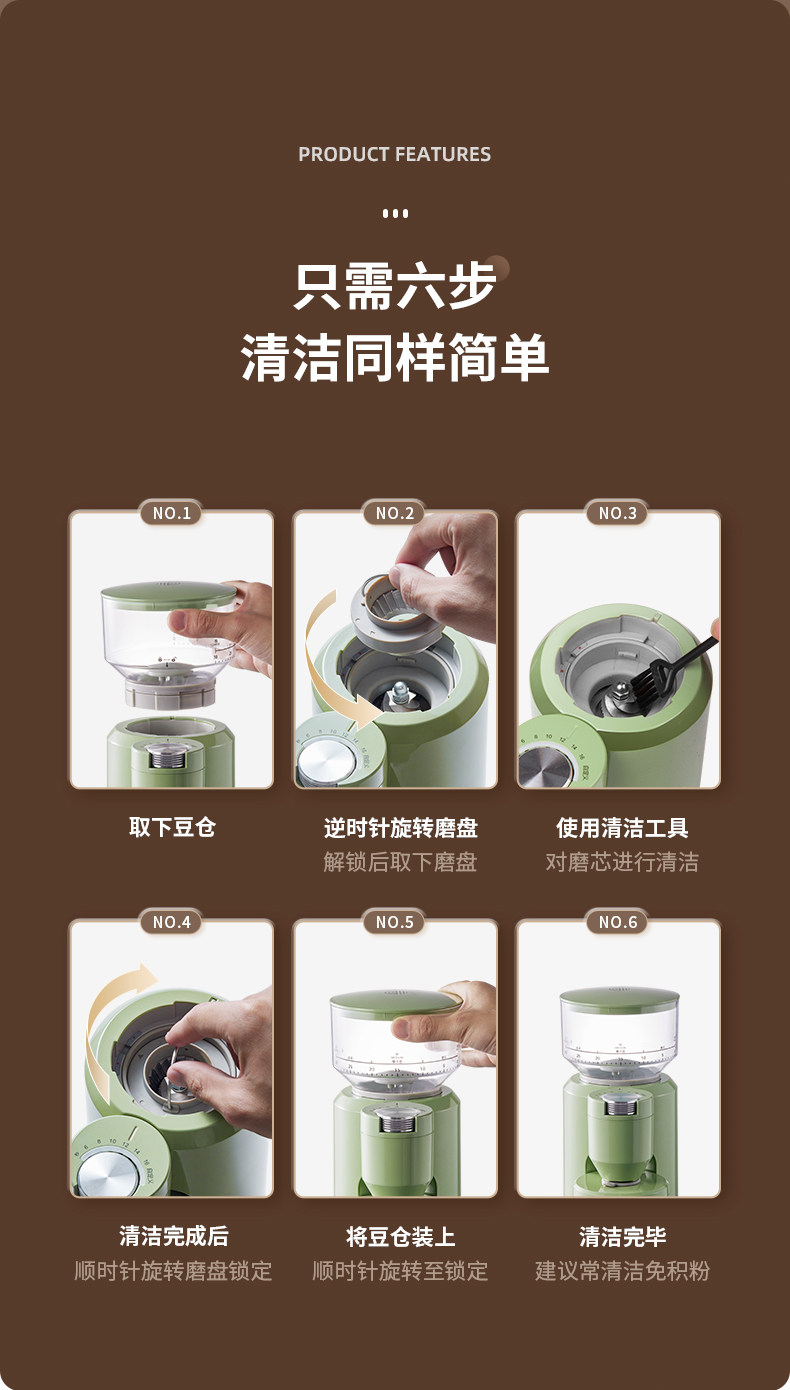 PRODUCT FEATURES

只需六步
清洁同样简单

NO.1
取下豆仓

NO.2
逆时针旋转磨盘
解锁后取下磨盘

NO.3
使用清洁工具
对磨芯进行清洁

NO.4
清洁完成后
顺时针旋转磨盘锁定

NO.5
将豆仓装上
顺时针旋转至锁定

NO.6
清洁完毕
建议常清洁免积粉