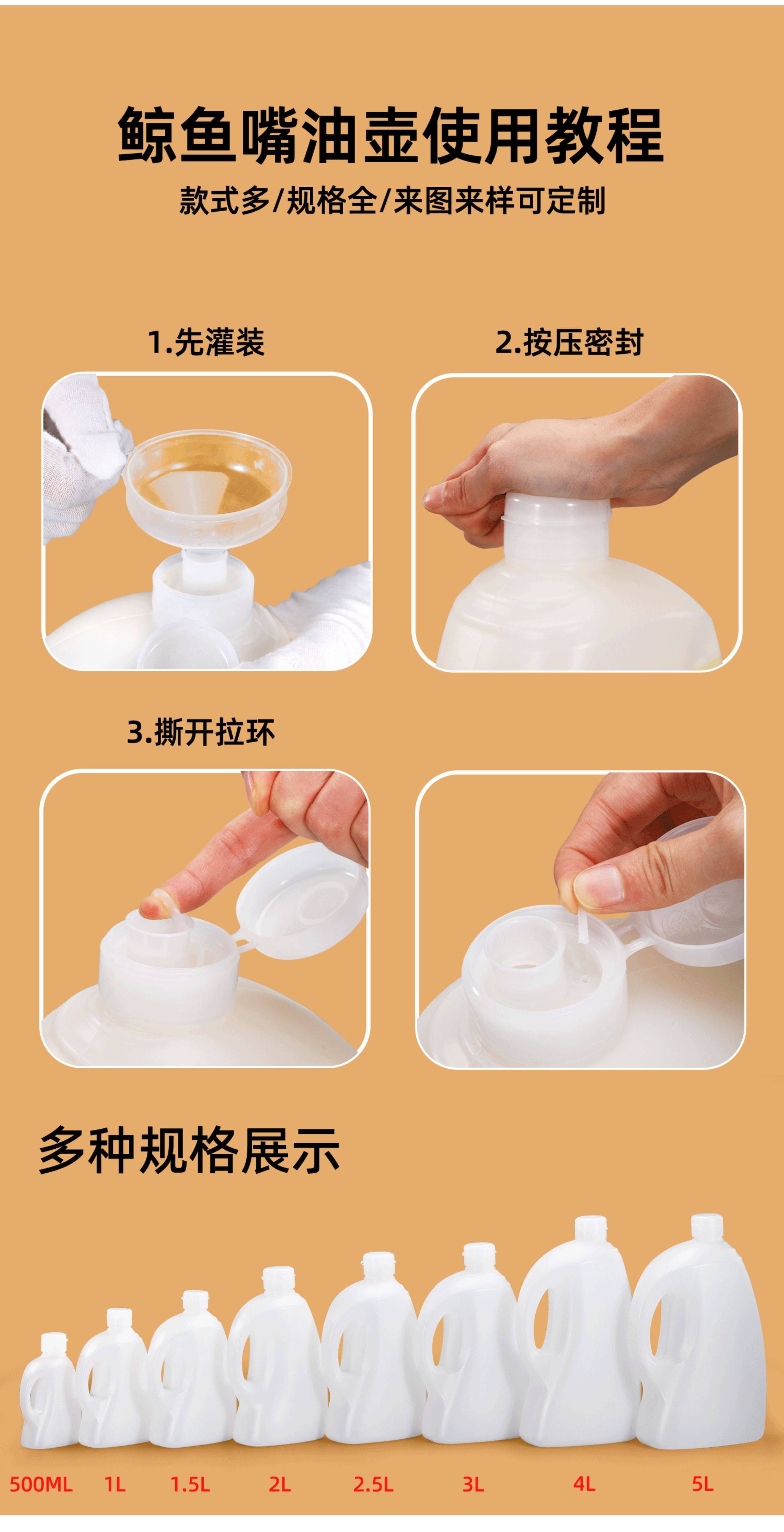 鲸鱼嘴油壶使用教程

款式多/规格全/来图来样可定制

1.先灌装

2.按压密封

3.撕开拉环

多种规格展示

500ML 1L 1.5L 2L 2.5L 3L 4L 5L