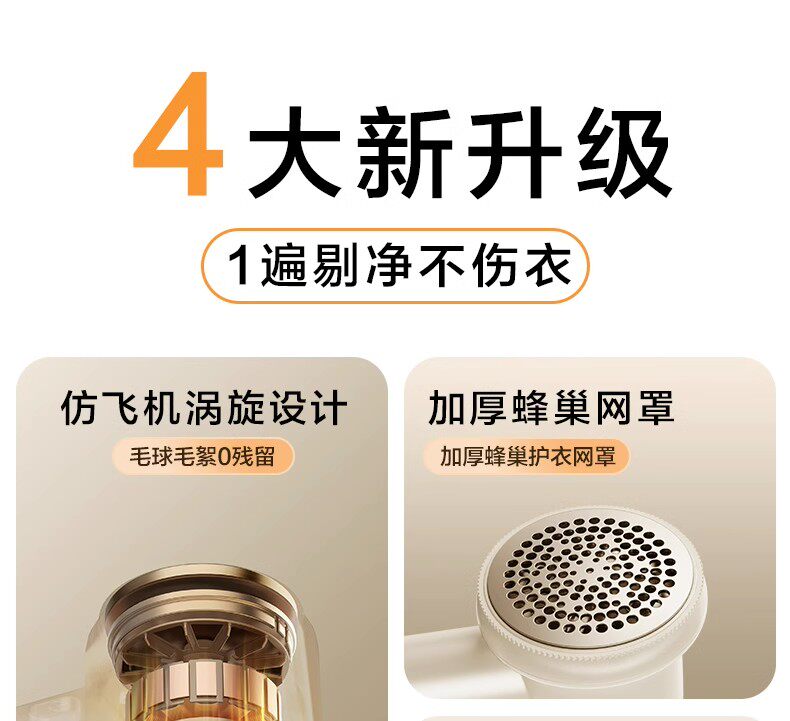 4大新升级

1遍剔净不伤衣

仿飞机涡旋设计

毛球毛絮0残留

加厚蜂巢网罩

加厚蜂巢护衣网罩