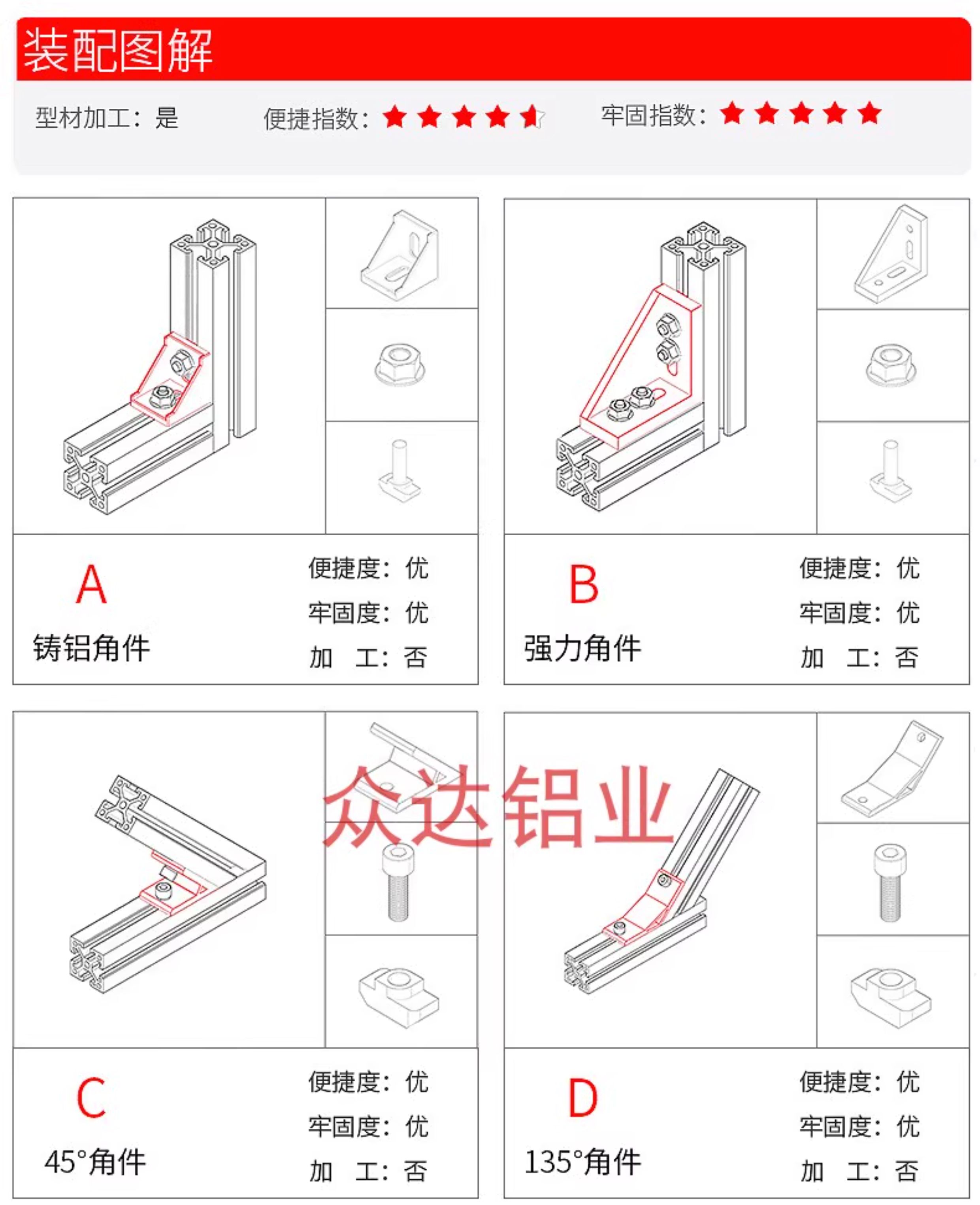 装配图解

型材加工：是 便捷指数：★★★★★ 牢固指数：★★★★★

A
铸铝角件

便捷度：优
牢固度：优
加 工：否

B
强力角件

便捷度：优
牢固度：优
加 工：否

众达铝业

C
45°角件

便捷度：优
牢固度：优
加 工：否

D
135°角件

便捷度：优
牢固度：优
加 工：否