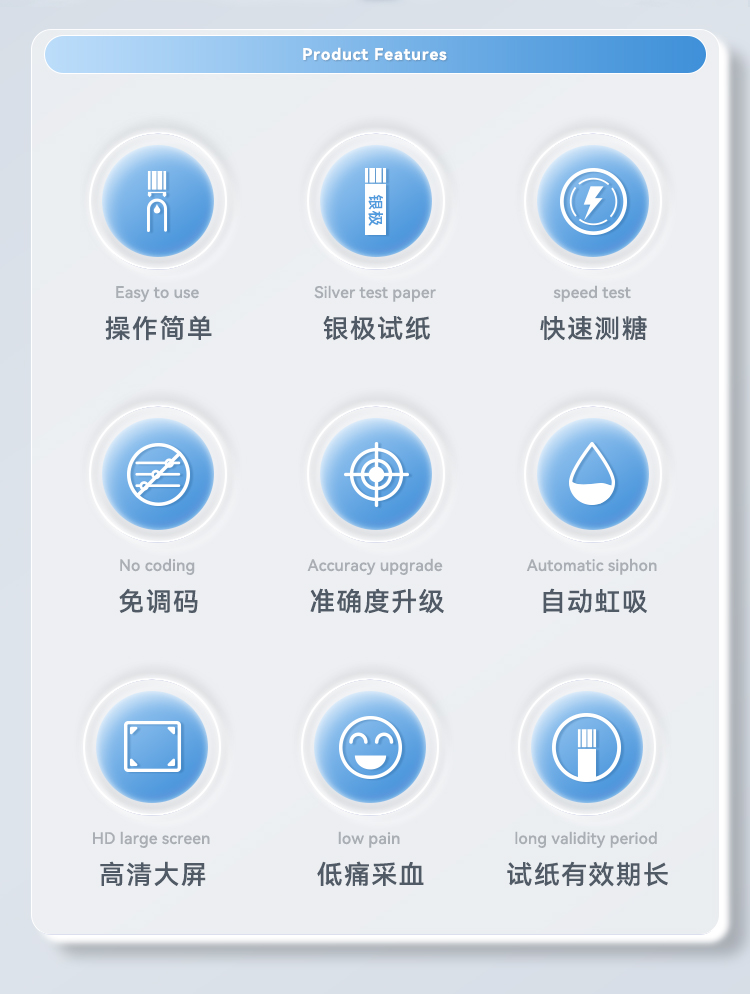 Product Features

银极

Easy to use
操作简单

Silver test paper
银极试纸

speed test
快速测糖

No coding
免调码

Accuracy upgrade
准确度升级

Automatic siphon
自动虹吸

HD large screen
高清大屏

low pain
低痛采血

long validity period
试纸有效期长