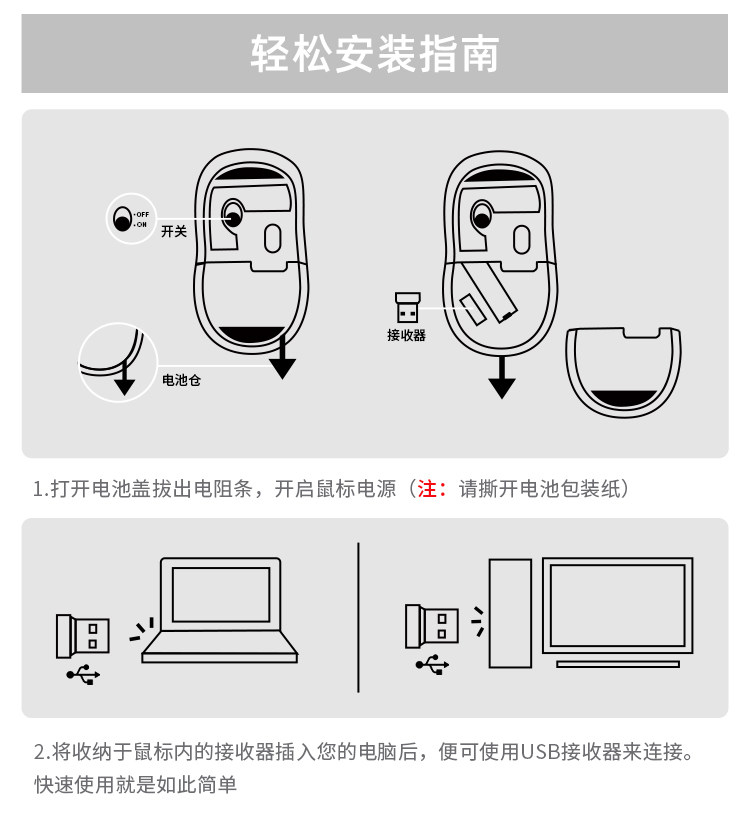 轻松安装指南

OFF
ON
开关

电池仓

接收器

1.打开电池盖拔出电阻条，开启鼠标电源（注：请撕开电池包装纸）

2.将收纳于鼠标内的接收器插入您的电脑后，便可使用USB接收器来连接。快速使用就是如此简单