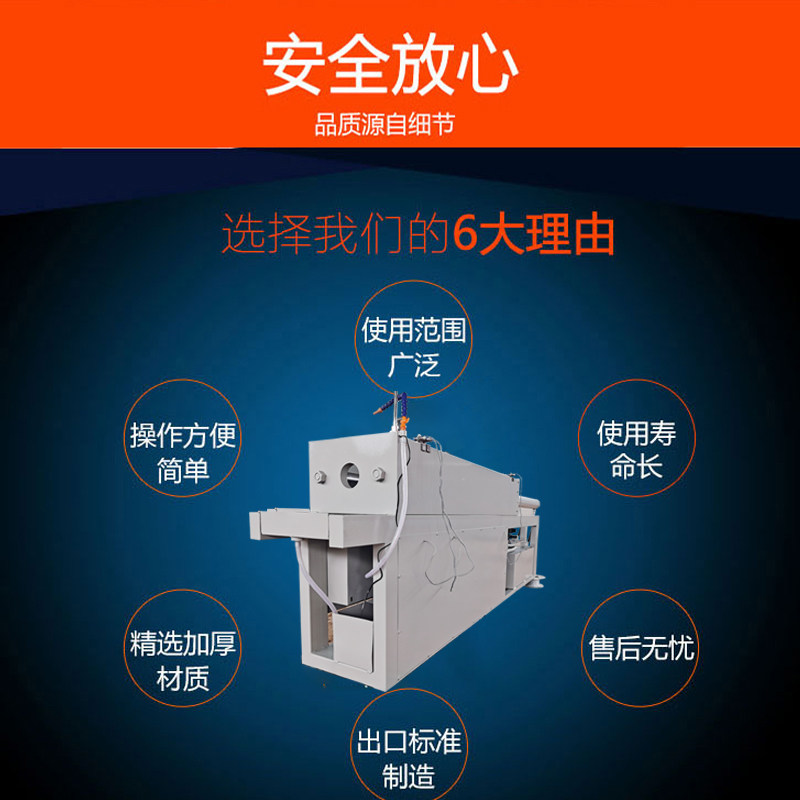 安全放心

品质源自细节

选择我们的6大理由

使用范围广泛

操作方便简单

使用寿命长

精选加厚材质

售后无忧

出口标准制造