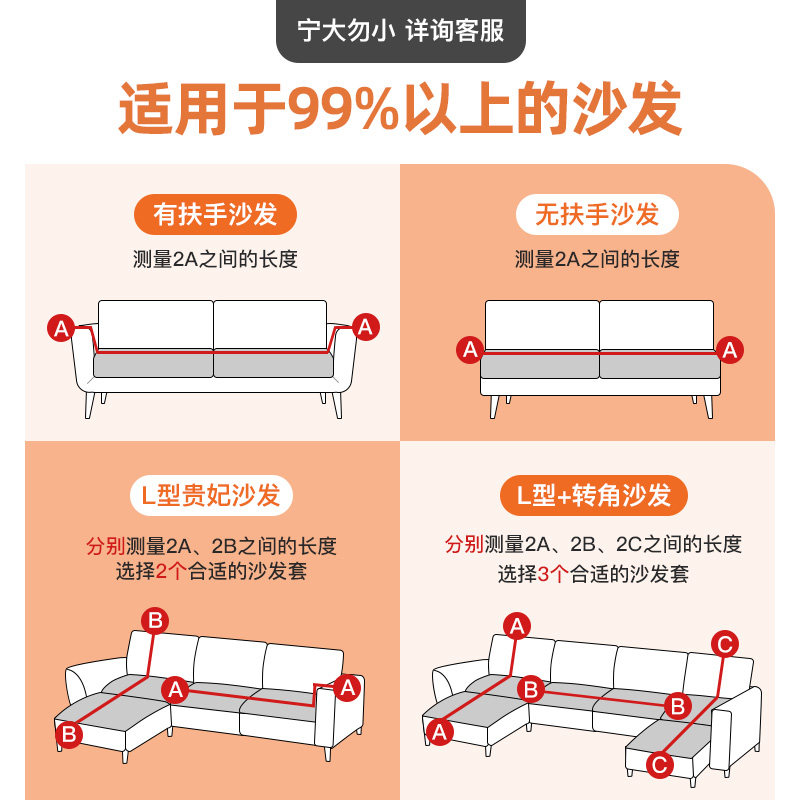 宁大勿小 详询客服

适用于99%以上的沙发

有扶手沙发

测量2A之间的长度

A A

无扶手沙发

测量2A之间的长度

A A

L型贵妃沙发

分别测量2A、2B之间的长度
选择2个合适的沙发套

B A A B

L型+转角沙发

分别测量2A、2B、2C之间的长度
选择3个合适的沙发套

A C B B A C