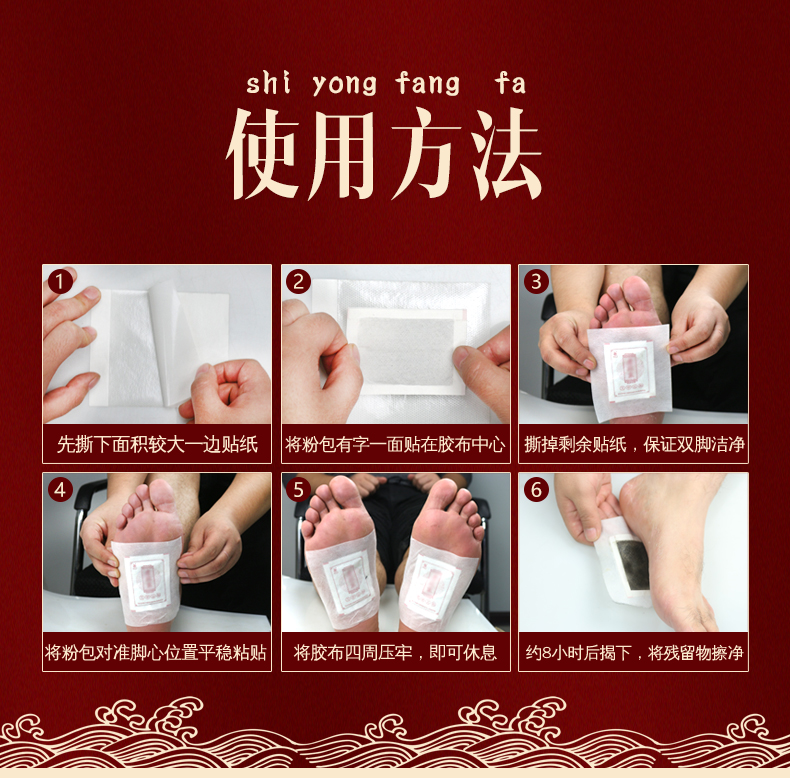 shi yong fang fa
使用方法

1
先撕下面积较大一边贴纸

2
将粉包有字一面贴在胶布中心

3
撕掉剩余贴纸，保证双脚洁净

4
将粉包对准脚心位置平稳粘贴

5
将胶布四周压牢，即可休息

6
约8小时后揭下，将残留物擦净