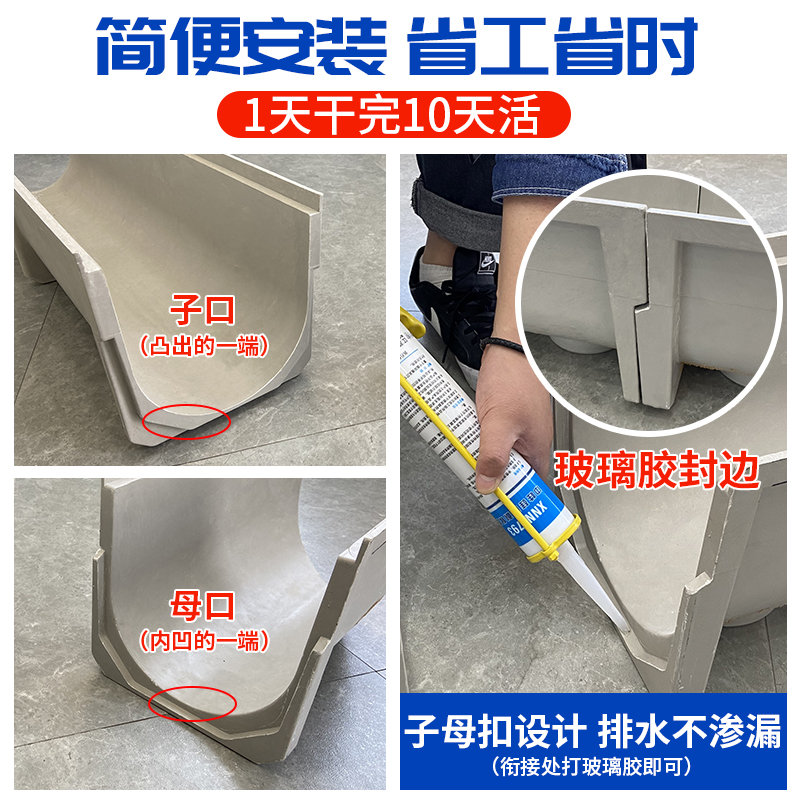 简便安装 省工省时

1天干完10天活

子口
（凸出的一端）

母口
（内凹的一端）

玻璃胶封边

子母扣设计 排水不渗漏
（衔接处打玻璃胶即可）