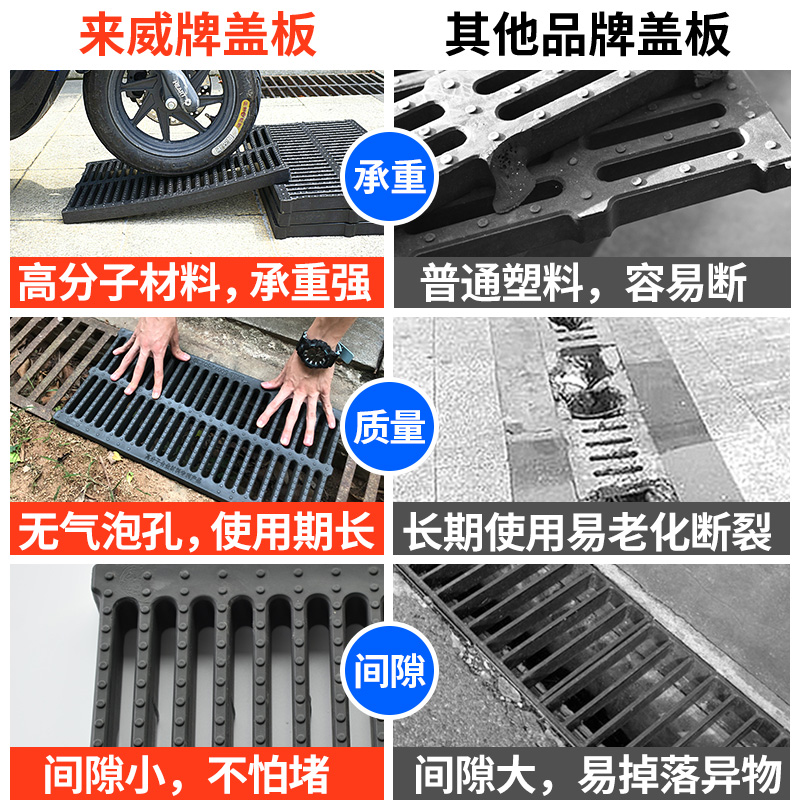 来威牌盖板

其他品牌盖板

承重

高分子材料，承重强

普通塑料，容易断

质量

无气泡孔，使用期长

长期使用易老化断裂

间隙

间隙小，不怕堵

间隙大，易掉落异物