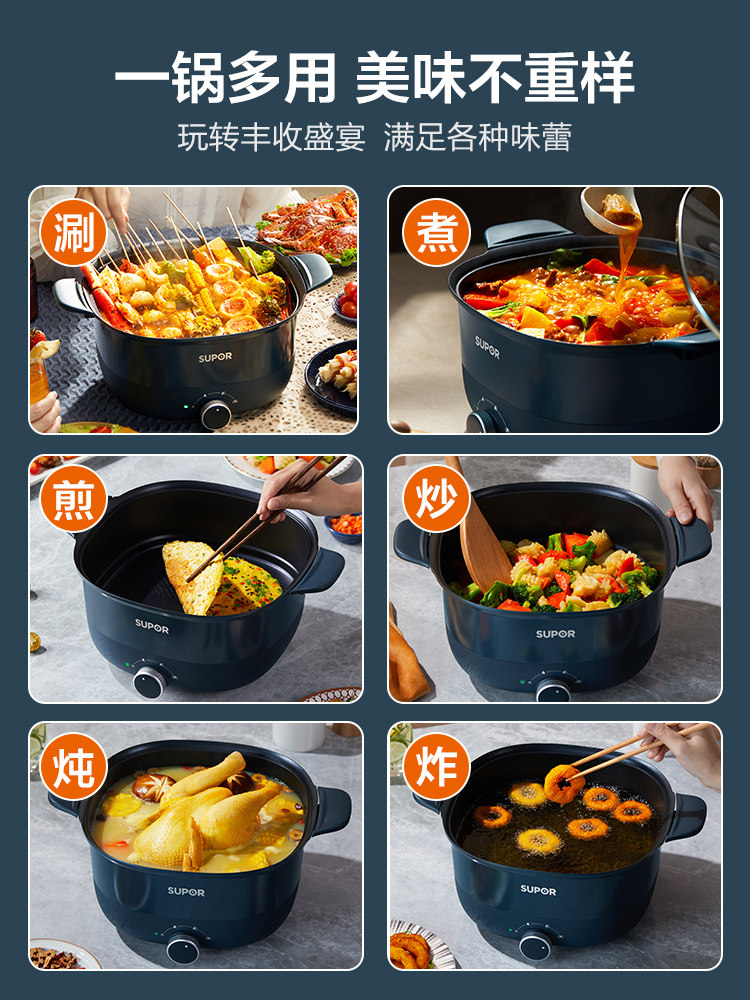 一锅多用 美味不重样

玩转丰收盛宴 满足各种味蕾

涮

SUPOR

煮

SUPOR

煎

SUPOR

炒

SUPOR

炖

SUPOR

炸

SUPOR