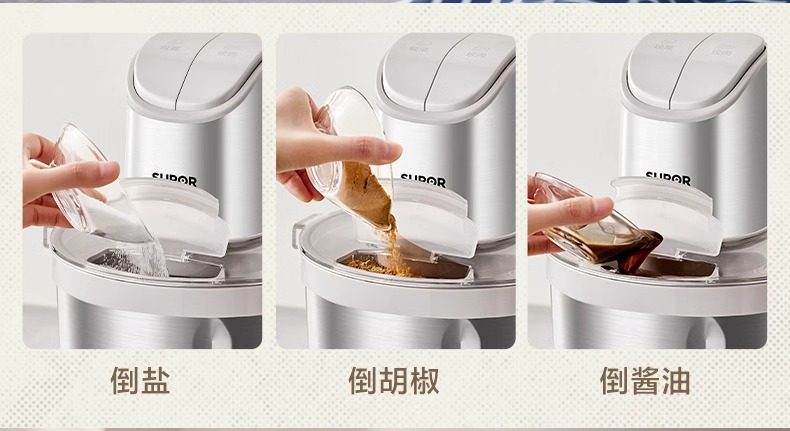 SUPOR

SUPOR

SUPOR

倒盐

倒胡椒

倒酱油