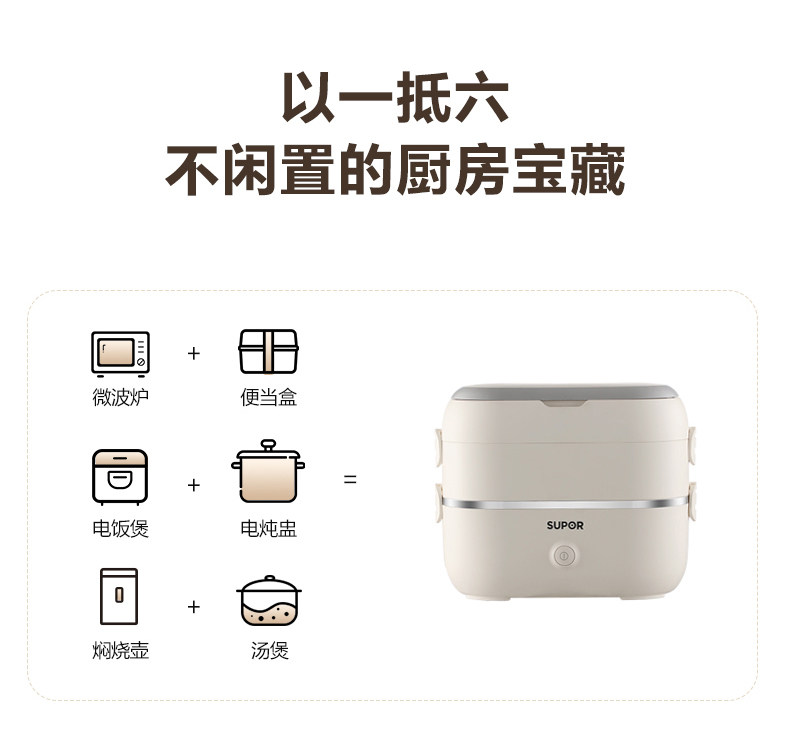 以一抵六
不闲置的厨房宝藏

微波炉 + 便当盒

电饭煲 + 电炖盅 =

焖烧壶 + 汤煲

SUPOR