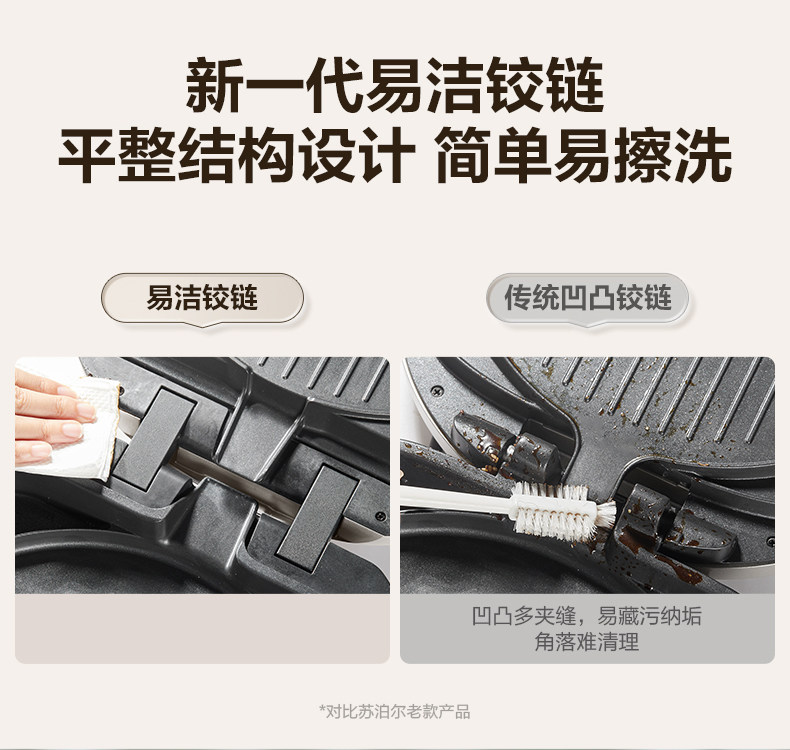 新一代易洁铰链
平整结构设计 简单易擦洗

易洁铰链

传统凹凸铰链

凹凸多夹缝，易藏污纳垢
角落难清理

*对比苏泊尔老款产品