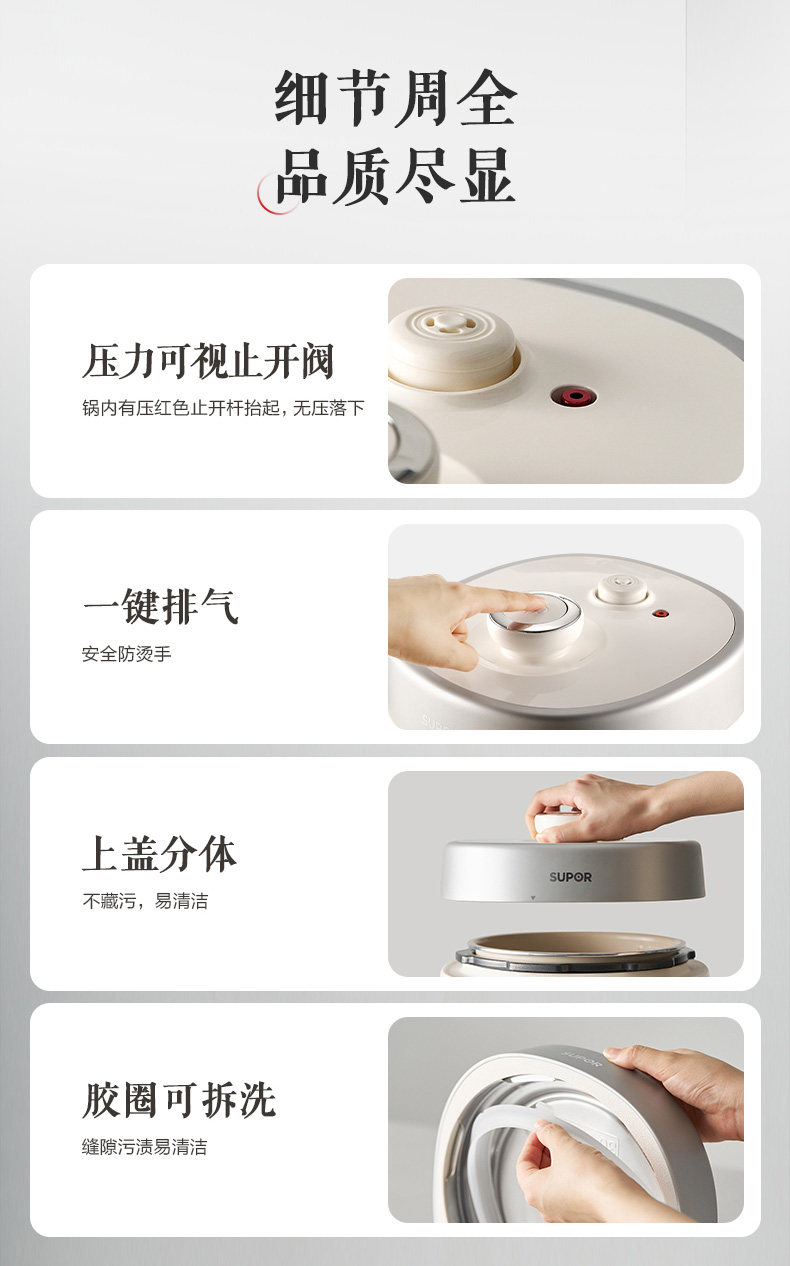 细节周全
品质尽显

压力可视止开阀
锅内有压红色止开杆抬起，无压落下

一键排气
安全防烫手

上盖分体
不藏污，易清洁

SUPOR

胶圈可拆洗
缝隙污渍易清洁

SUPOR