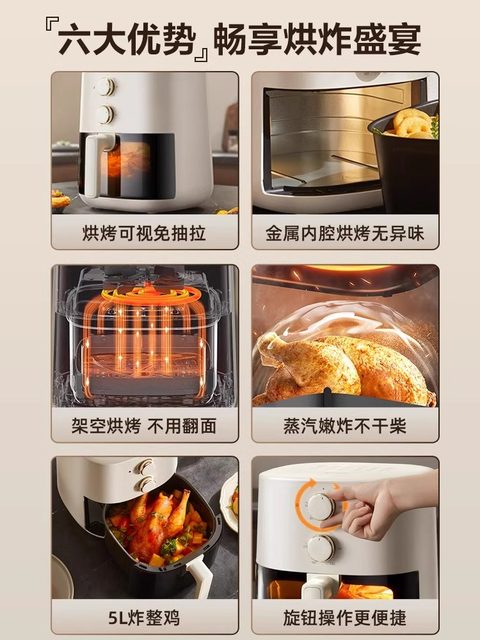 『六大优势』畅享烘炸盛宴

烘烤可视免抽拉

金属内腔烘烤无异味

架空烘烤 不用翻面

蒸汽嫩炸不干柴

5L炸整鸡

旋钮操作更便捷