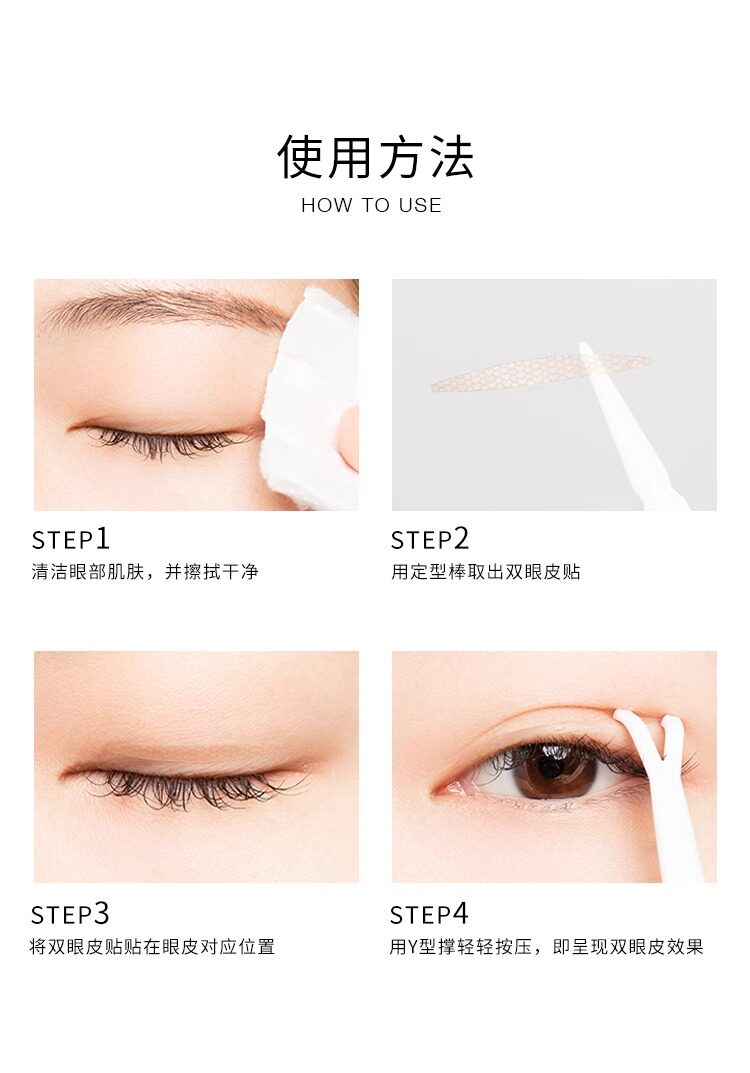 使用方法
HOW TO USE

STEP1
清洁眼部肌肤，并擦拭干净

STEP2
用定型棒取出双眼皮贴

STEP3
将双眼皮贴贴在眼皮对应位置

STEP4
用Y型撑轻轻按压，即呈现双眼皮效果