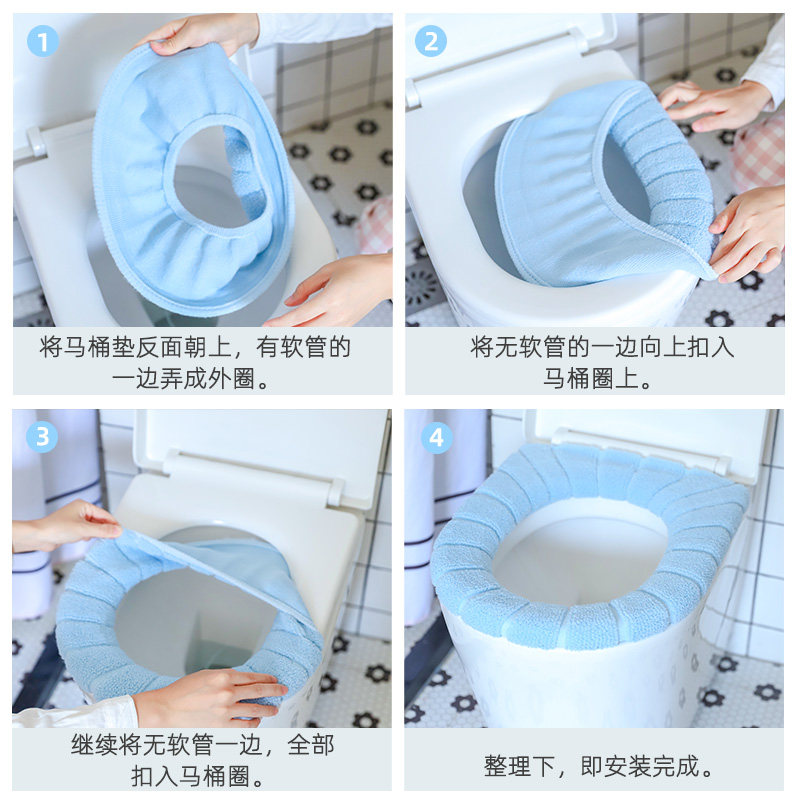 1

将马桶垫反面朝上，有软管的一边弄成外圈。

2

将无软管的一边向上扣入马桶圈上。

3

继续将无软管一边，全部扣入马桶圈。

4

整理下，即安装完成。