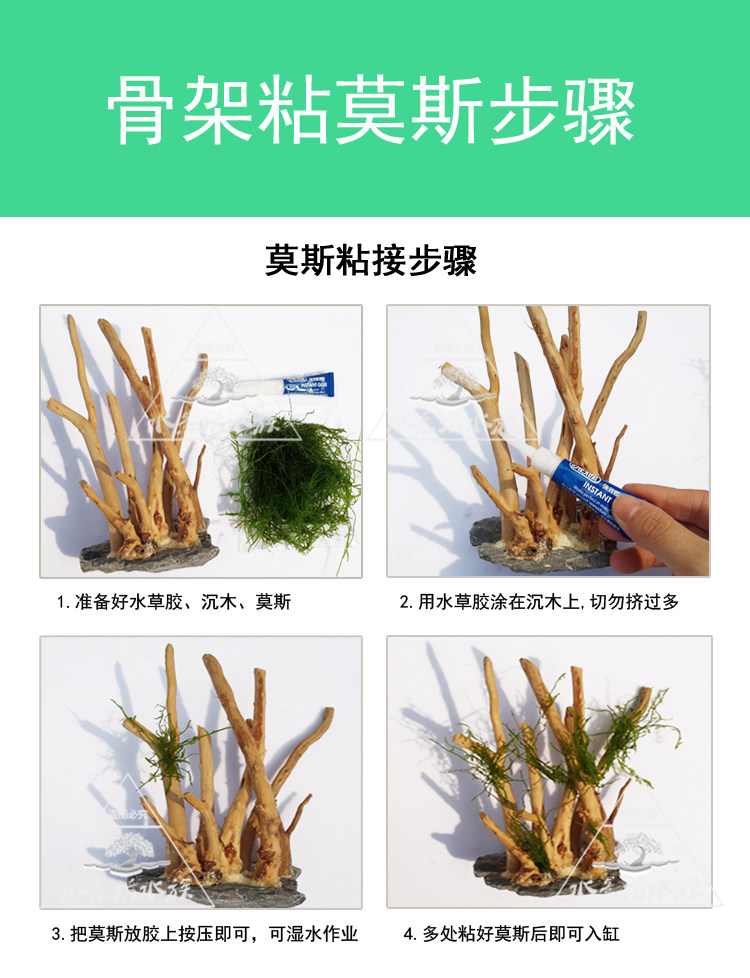 骨架粘莫斯步骤

莫斯粘接步骤

INSTANT

1. 准备好水草胶、沉木、莫斯

2. 用水草胶涂在沉木上, 切勿挤过多

3. 把莫斯放胶上按压即可，可湿水作业

4. 多处粘好莫斯后即可入缸