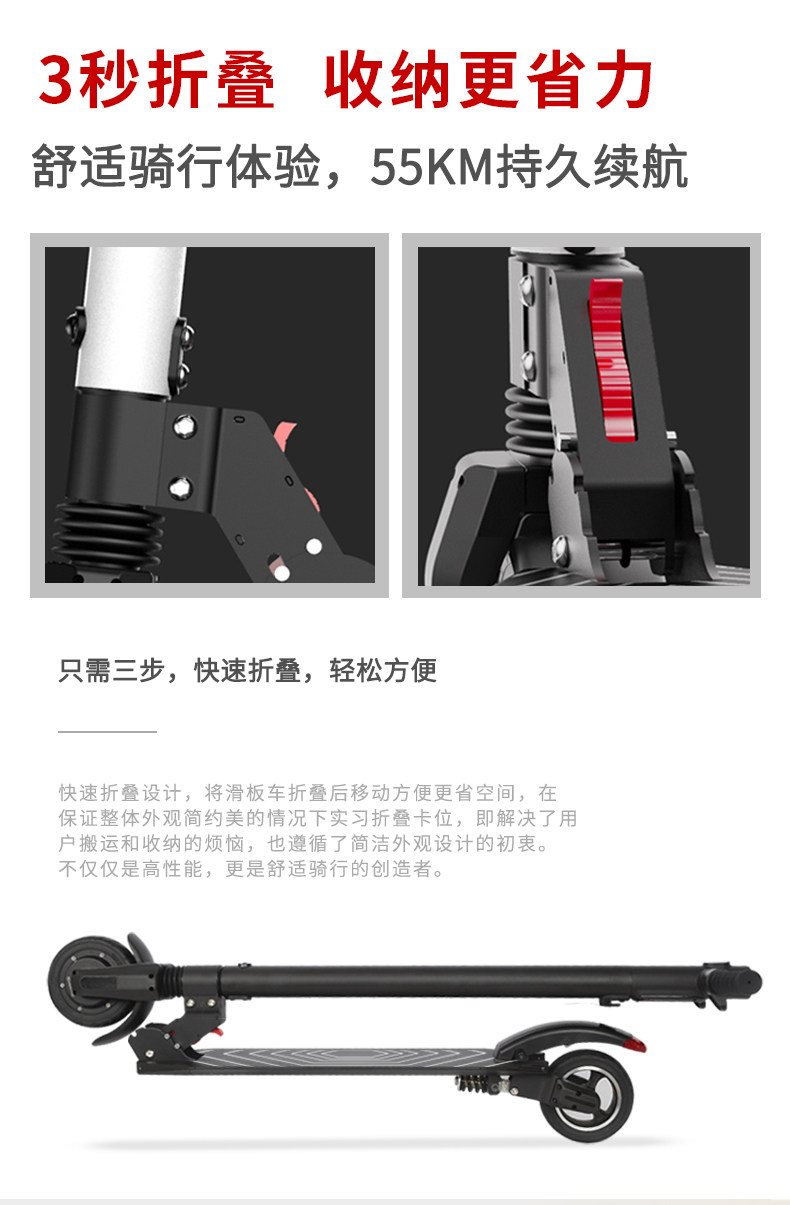 3秒折叠 收纳更省力

舒适骑行体验，55KM持久续航

只需三步，快速折叠，轻松方便

快速折叠设计，将滑板车折叠后移动方便更省空间，在保证整体外观简约美的情况下实习折叠卡位，即解决了用户搬运和收纳的烦恼，也遵循了简洁外观设计的初衷。不仅仅是高性能，更是舒适骑行的创造者。