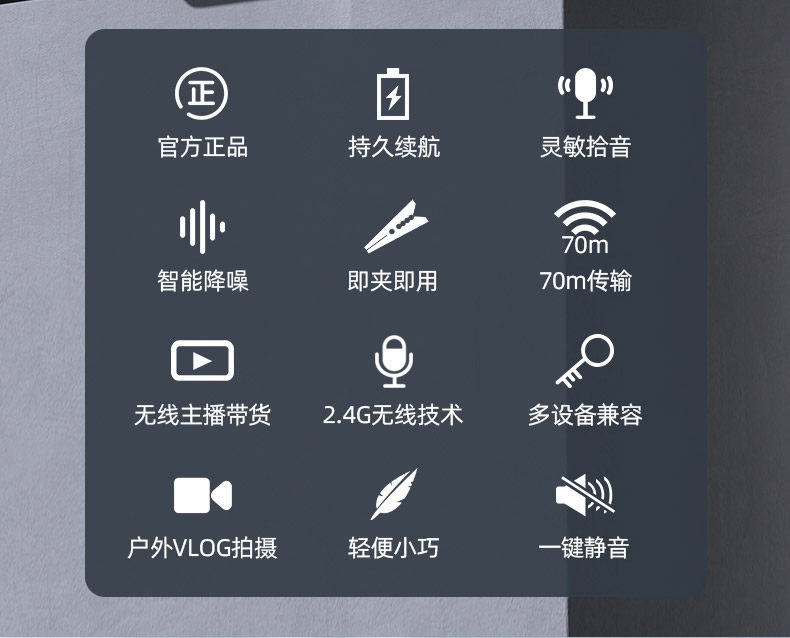 正

官方正品

持久续航

灵敏拾音

智能降噪

即夹即用

70m

70m传输

无线主播带货

2.4G无线技术

多设备兼容

户外VLOG拍摄

轻便小巧

一键静音